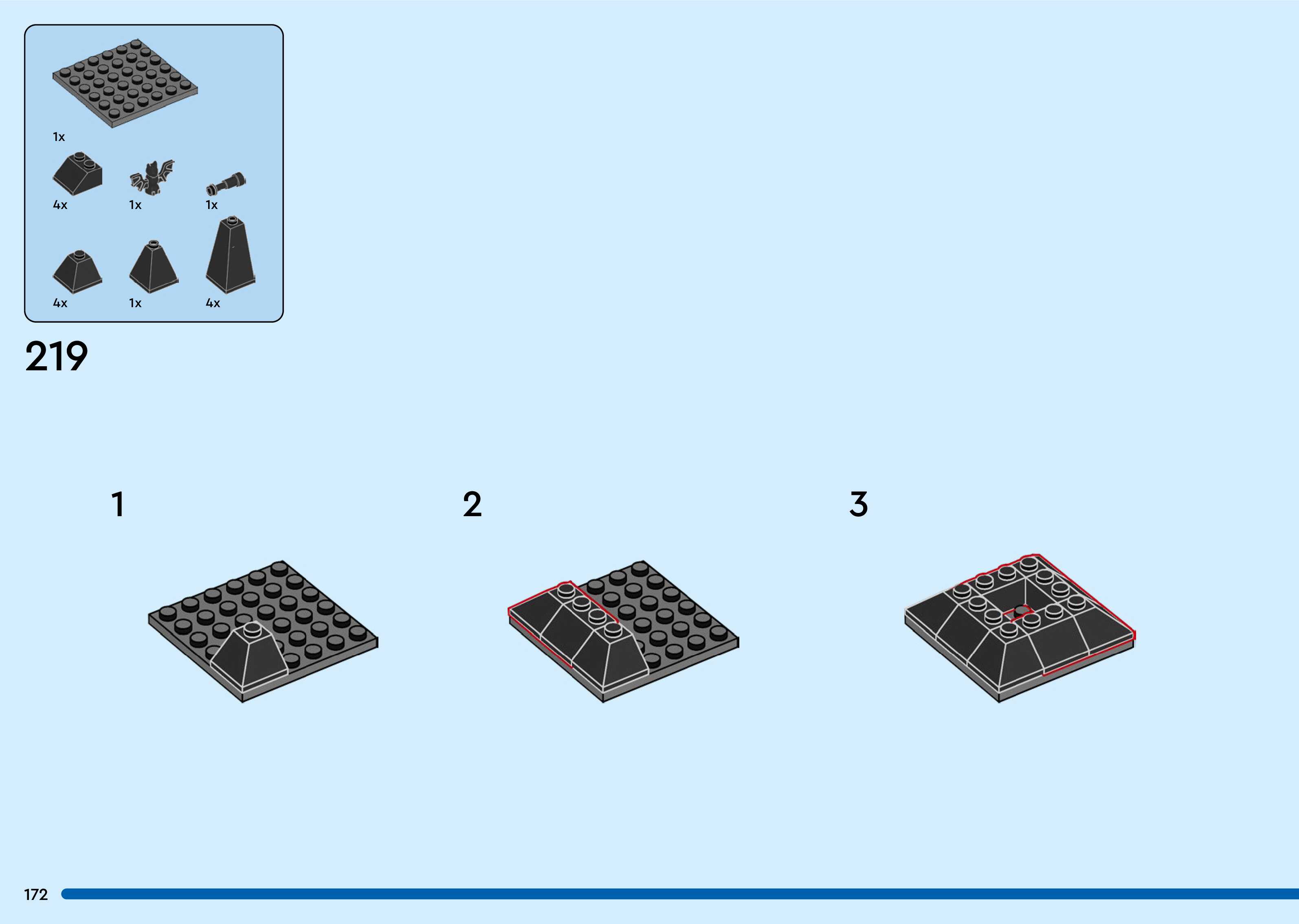 1x

4x 1x 1x

4x 1x 4x

219

1

2

3

172