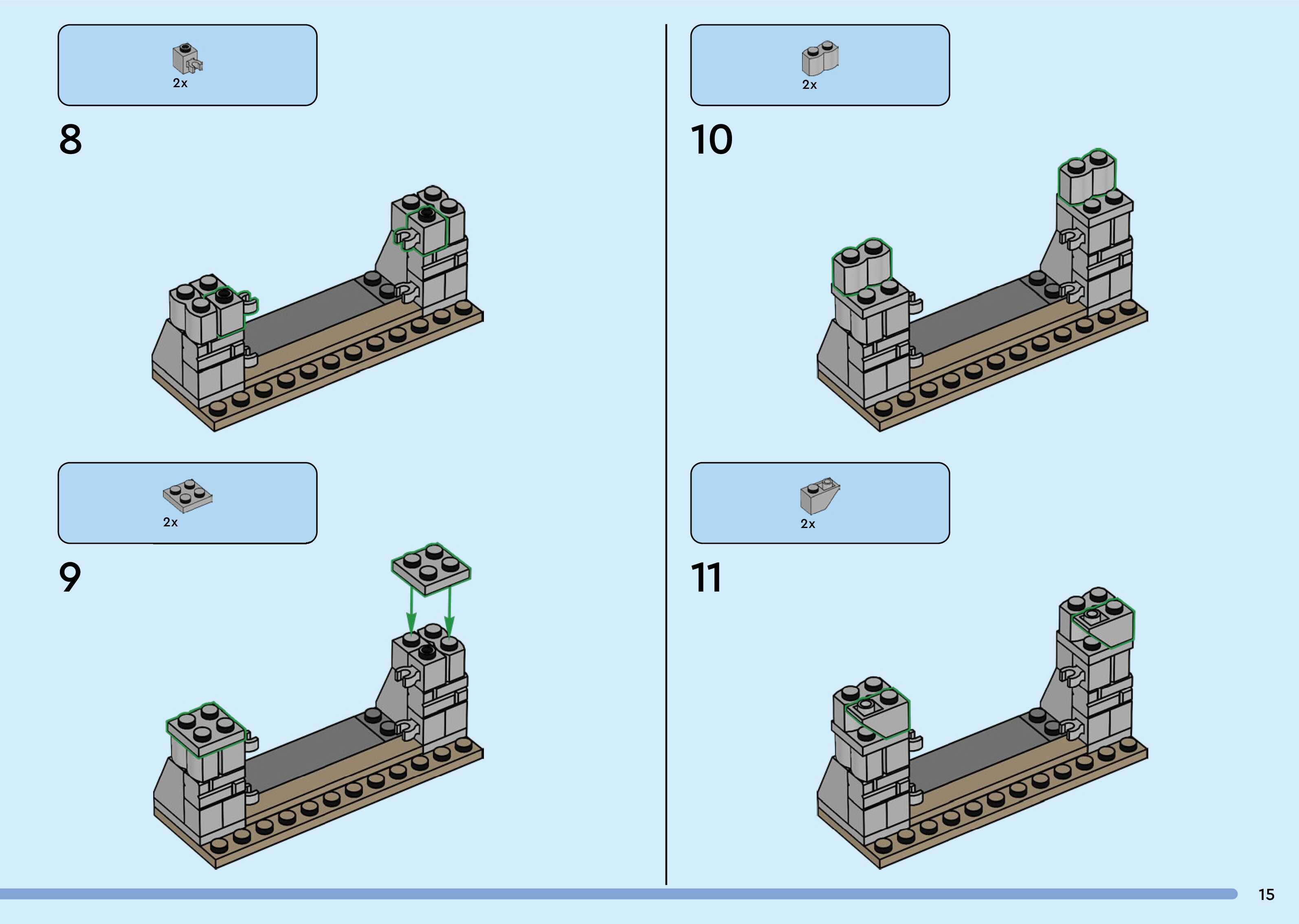 2x

8

2x

9

2x

10

2x

11

15