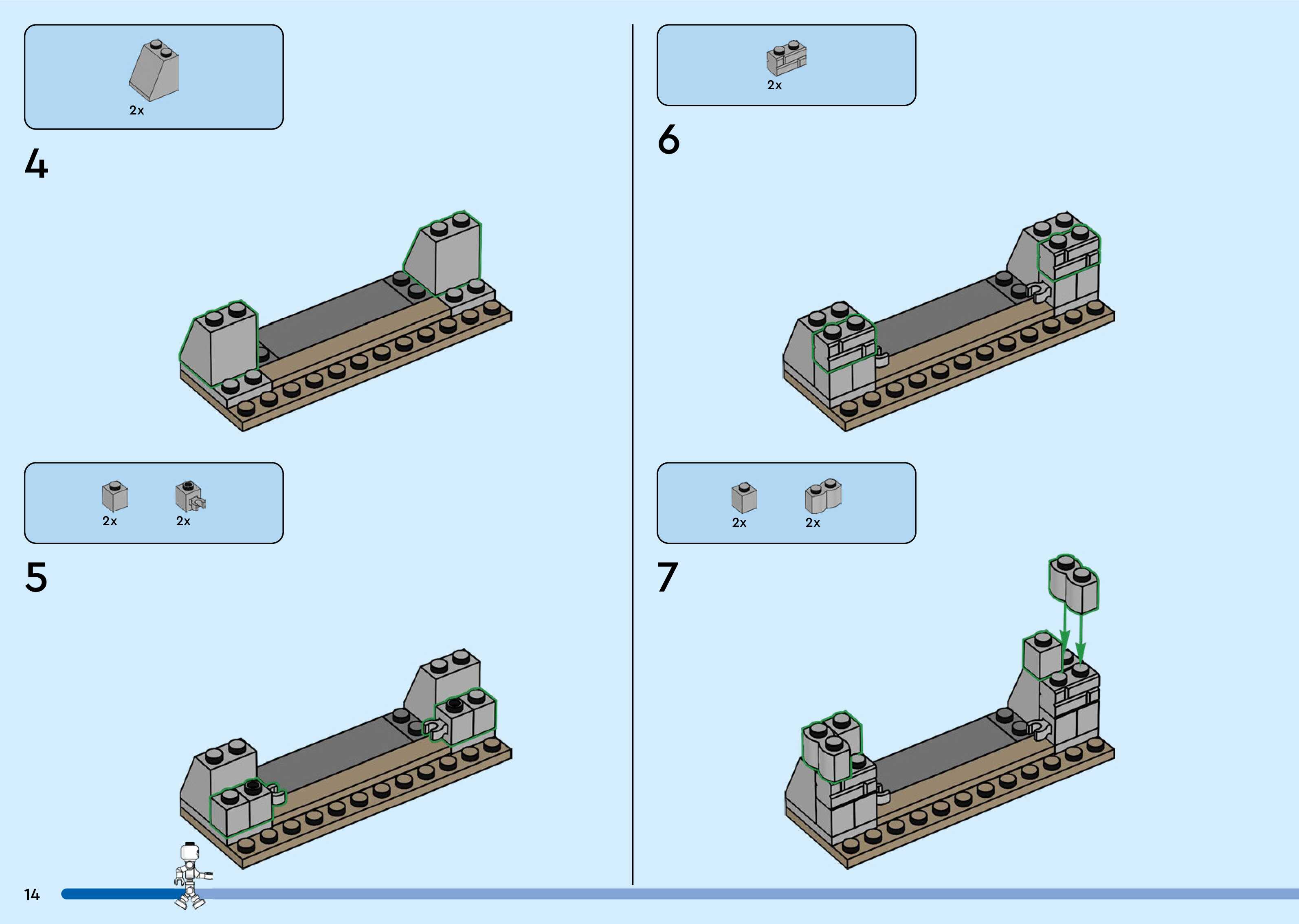 2x

4

2x 2x

5

2x

6

2x 2x

7

14