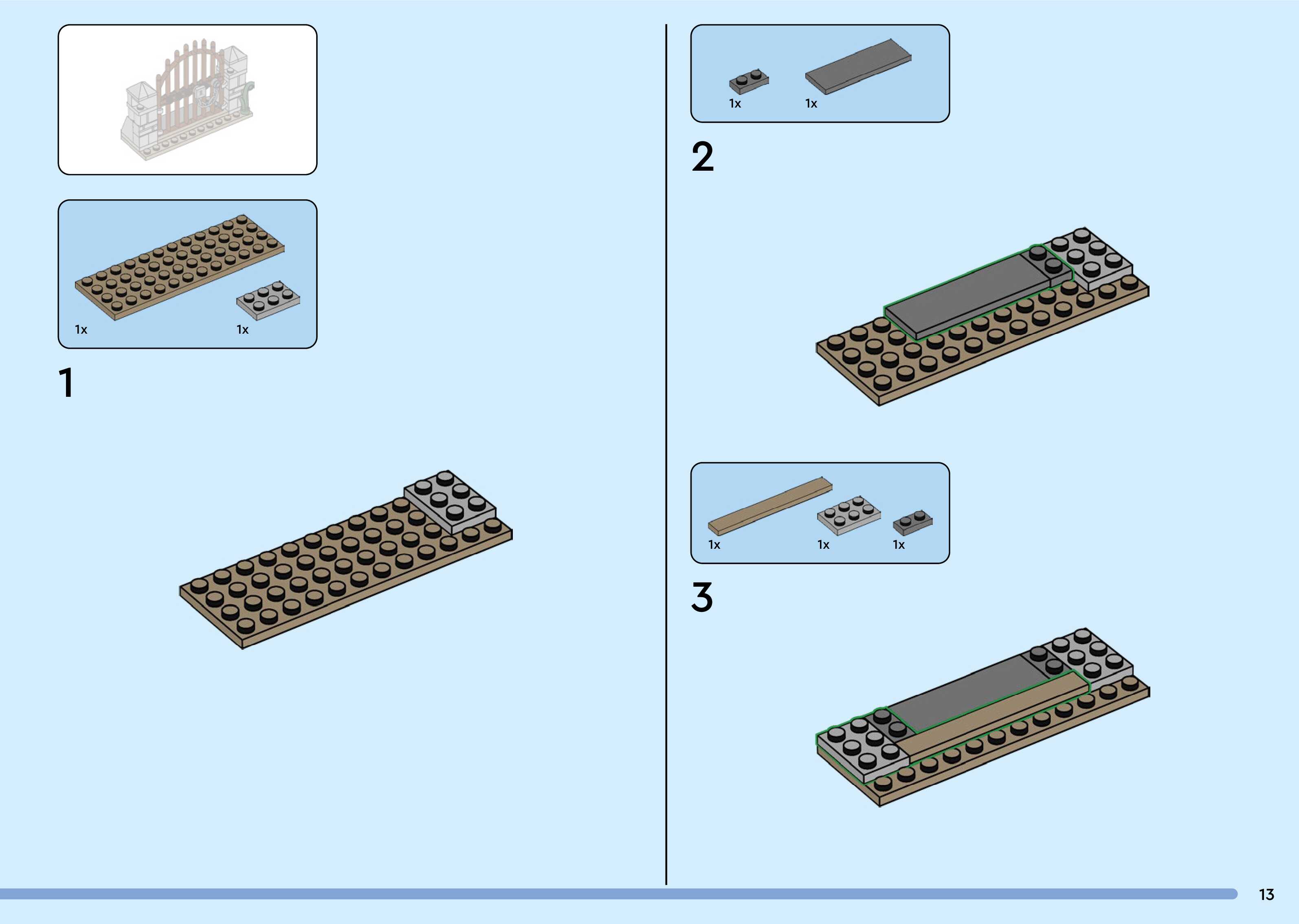 1x 1x

1

1x 1x

2

1x 1x 1x

3

13