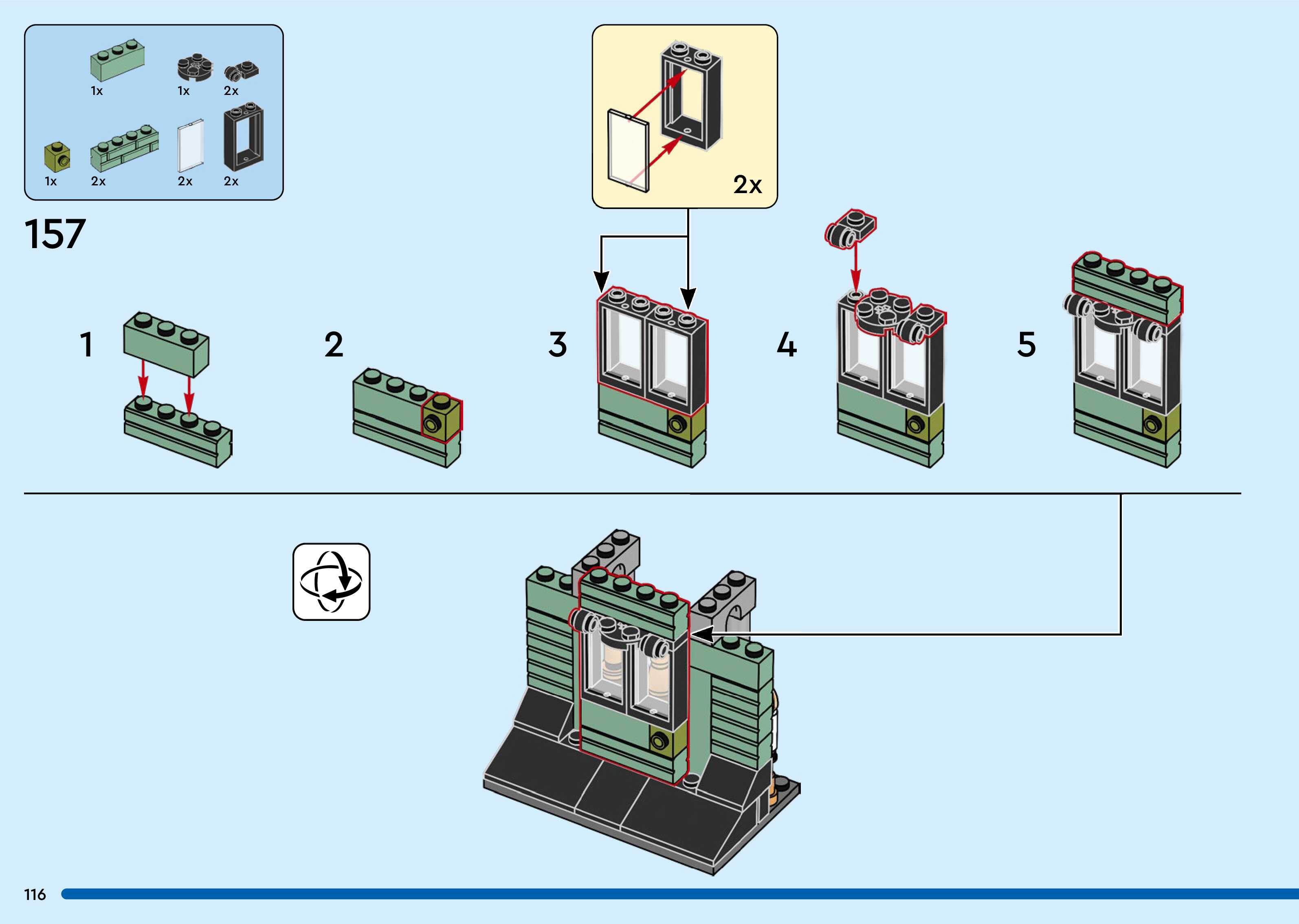 1x
1x
2x
1x
2x
2x
2x

157

2x

1

2

3

4

5

116