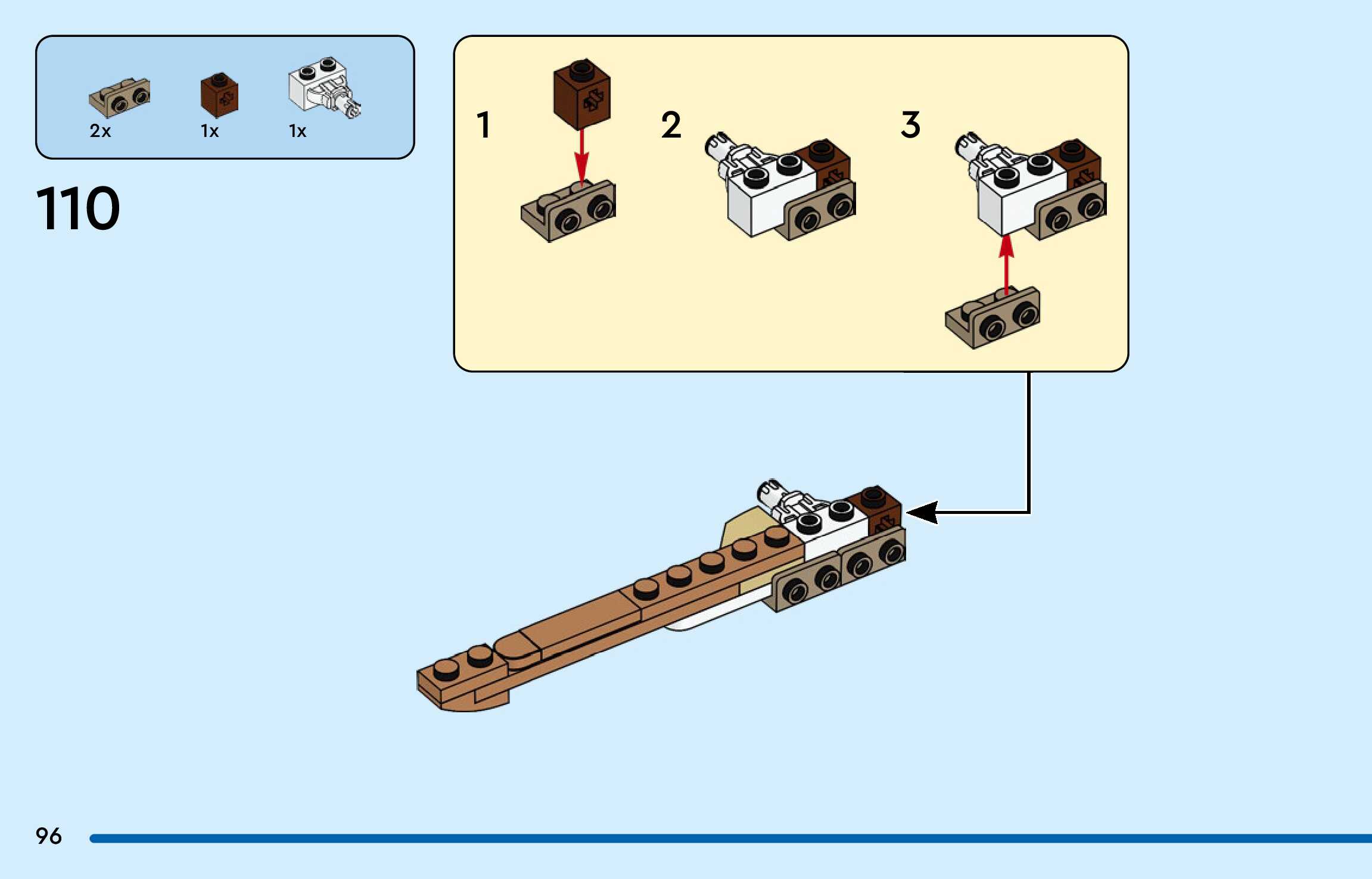 2x 1x 1x

110

1

2

3

96