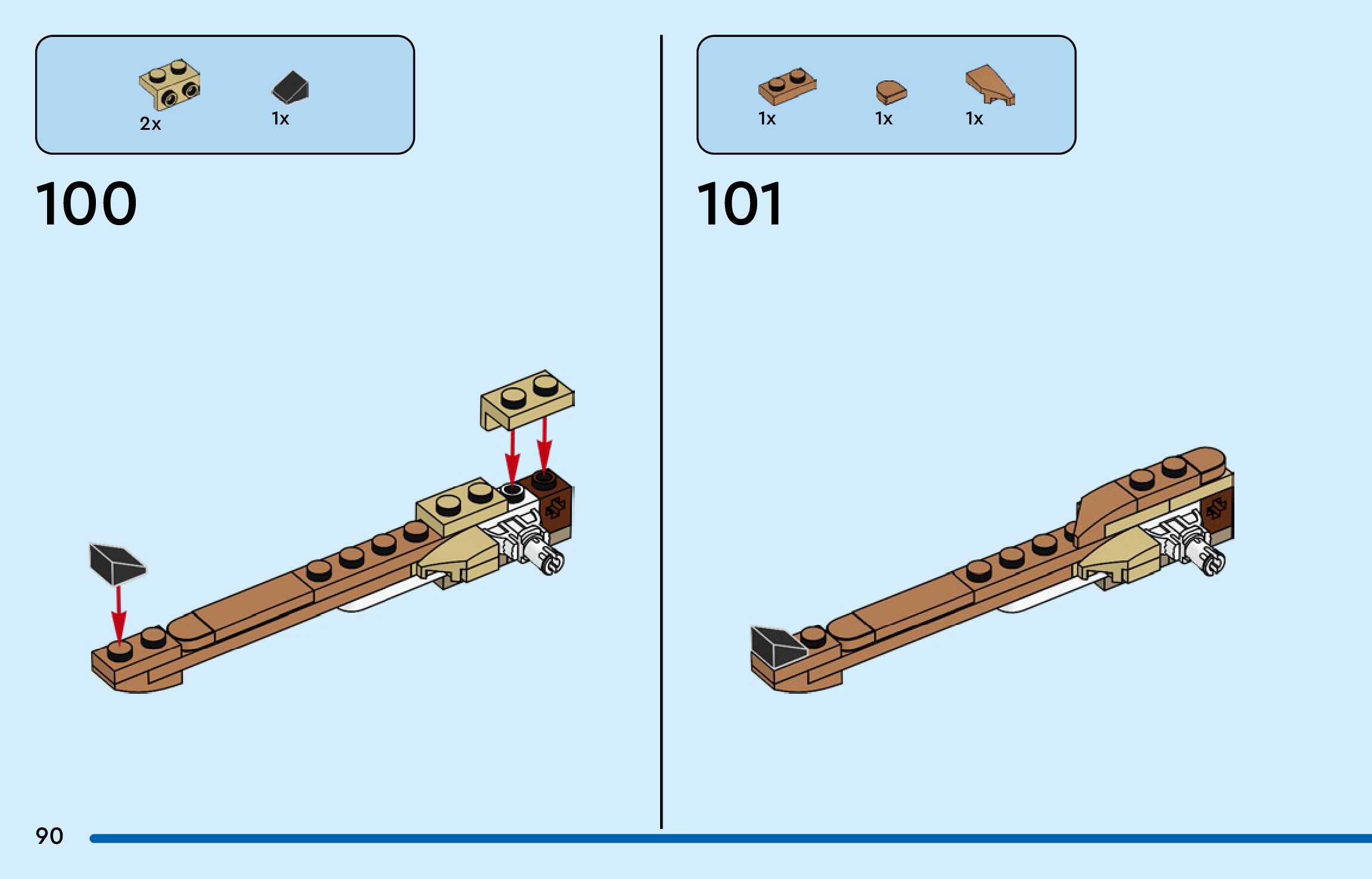 2x

1x

100

1x

1x

1x

101

90