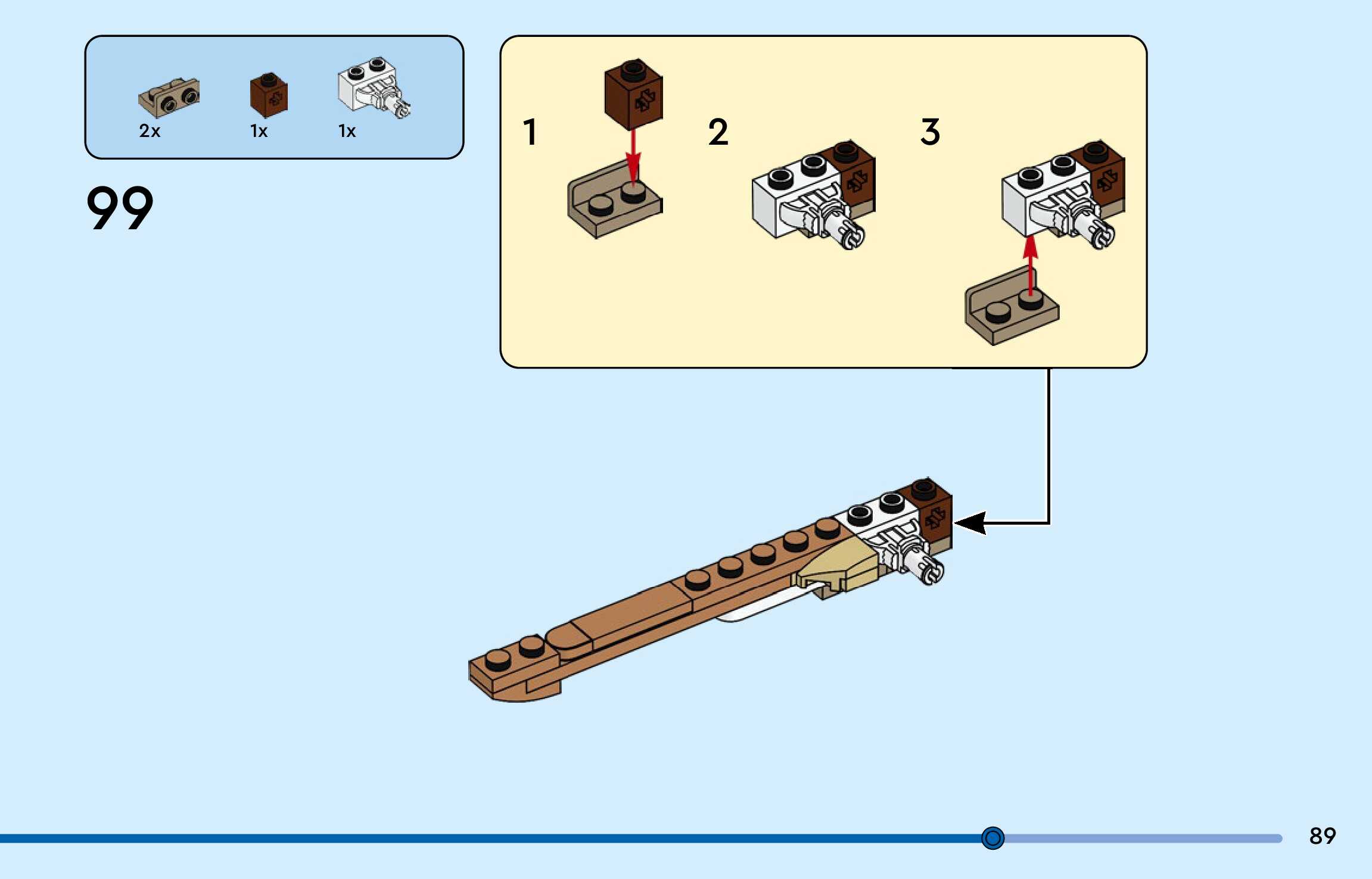 2x 1x 1x

99

1

2

3

89