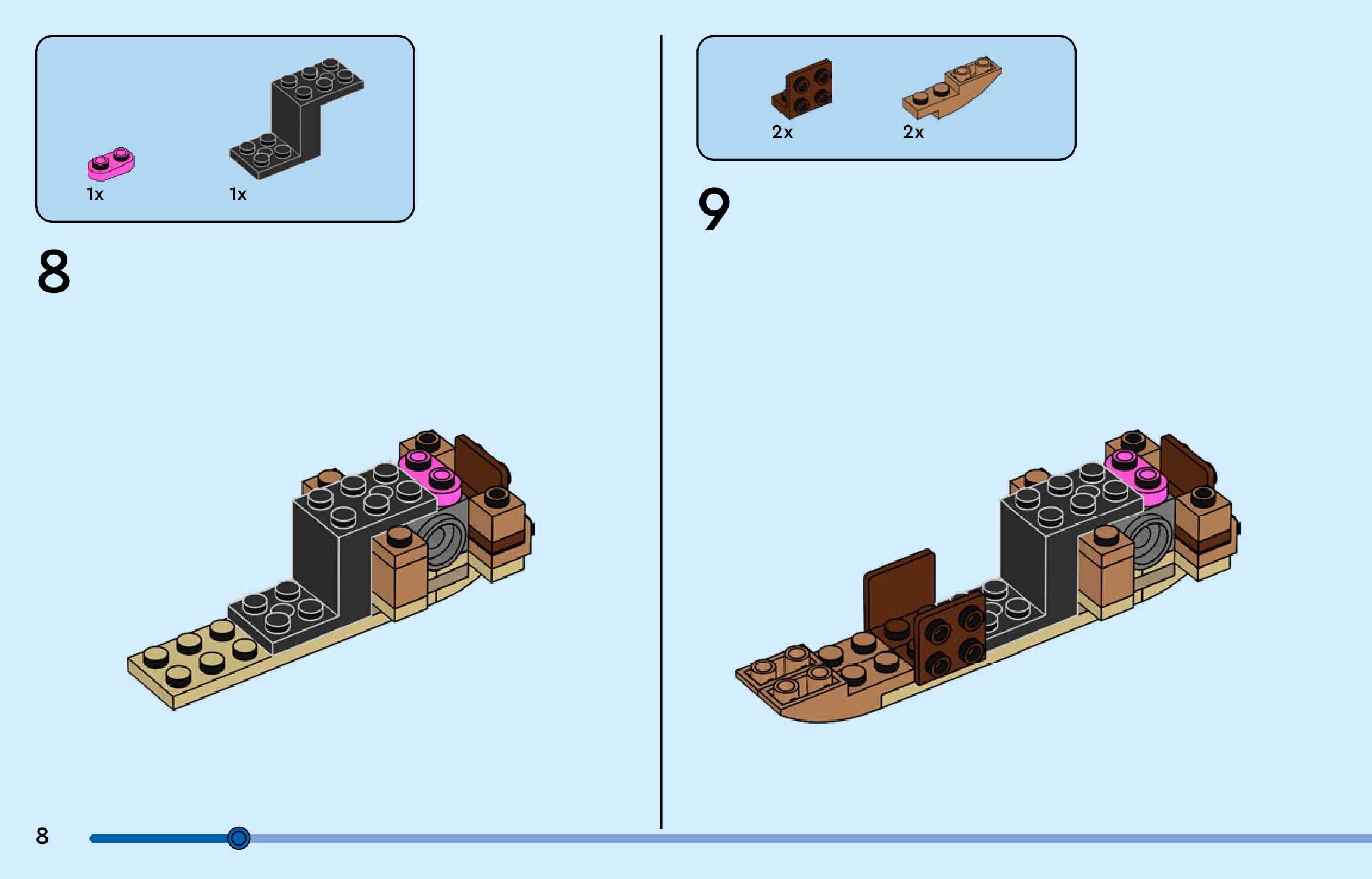 1x

1x

8

2x

2x

9

8