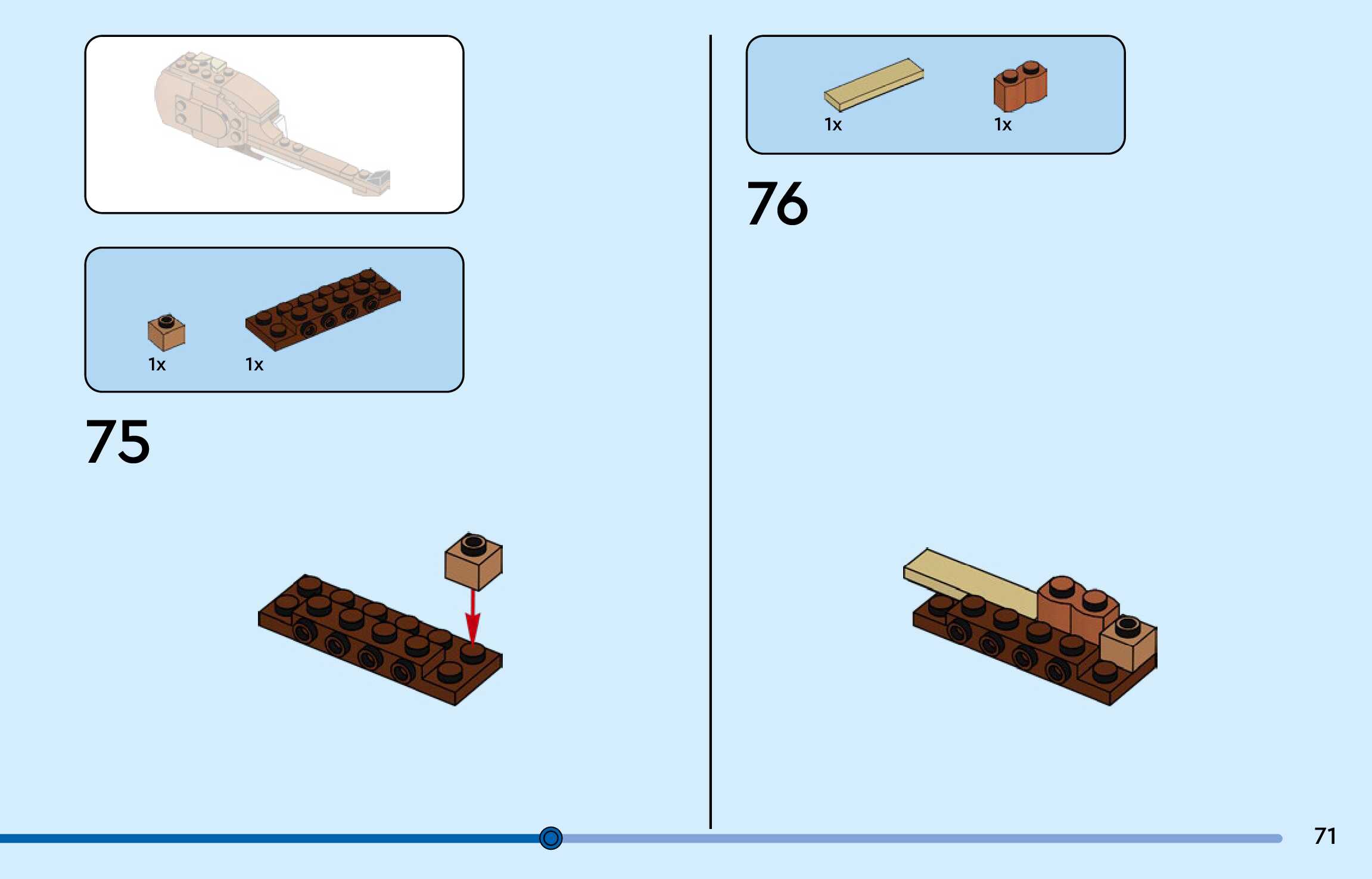 1x 1x

75

1x 1x

76

71