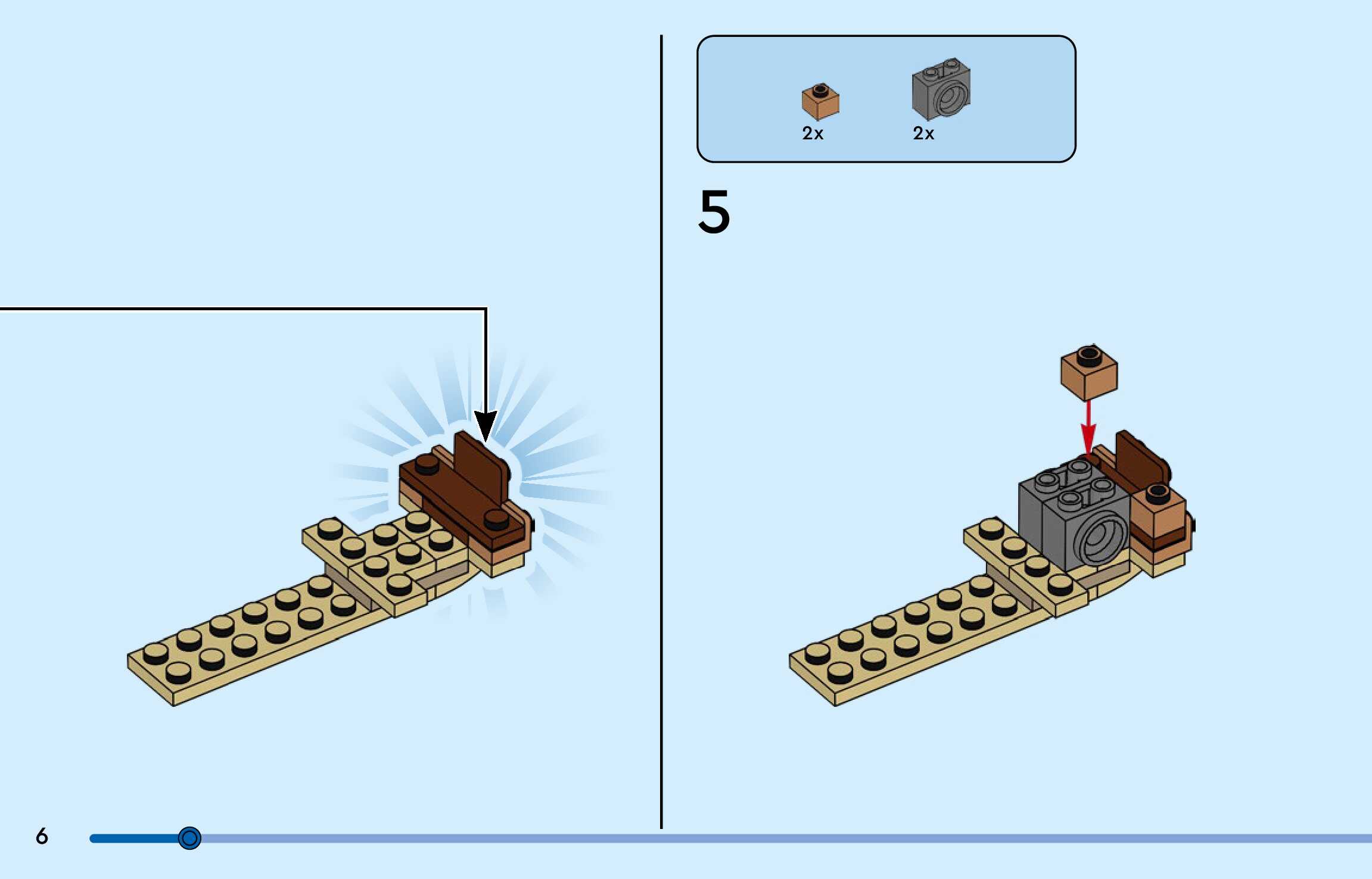 2x 2x

5

6