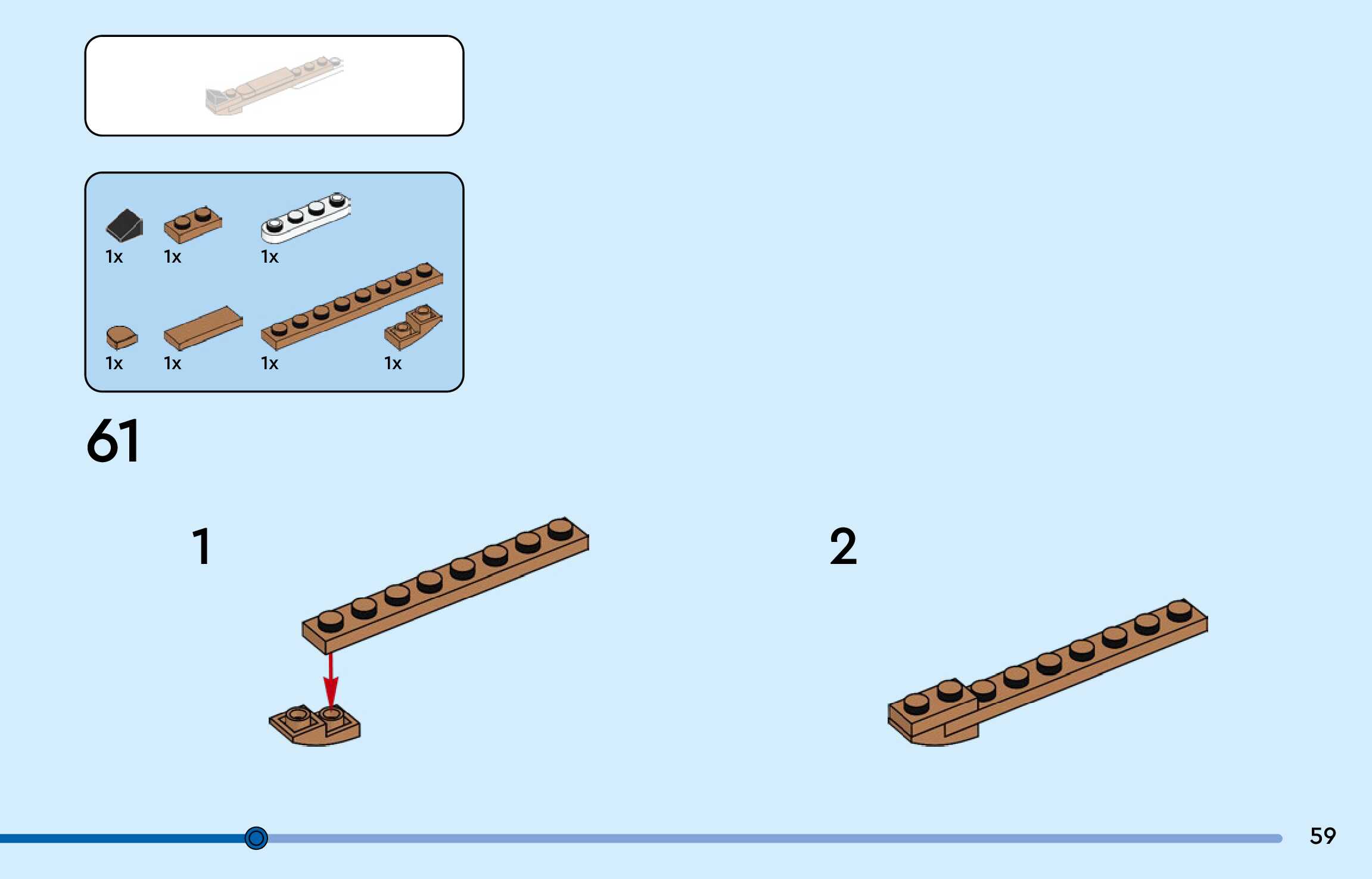 1x 1x 1x

1x 1x 1x 1x

61

1

2

59