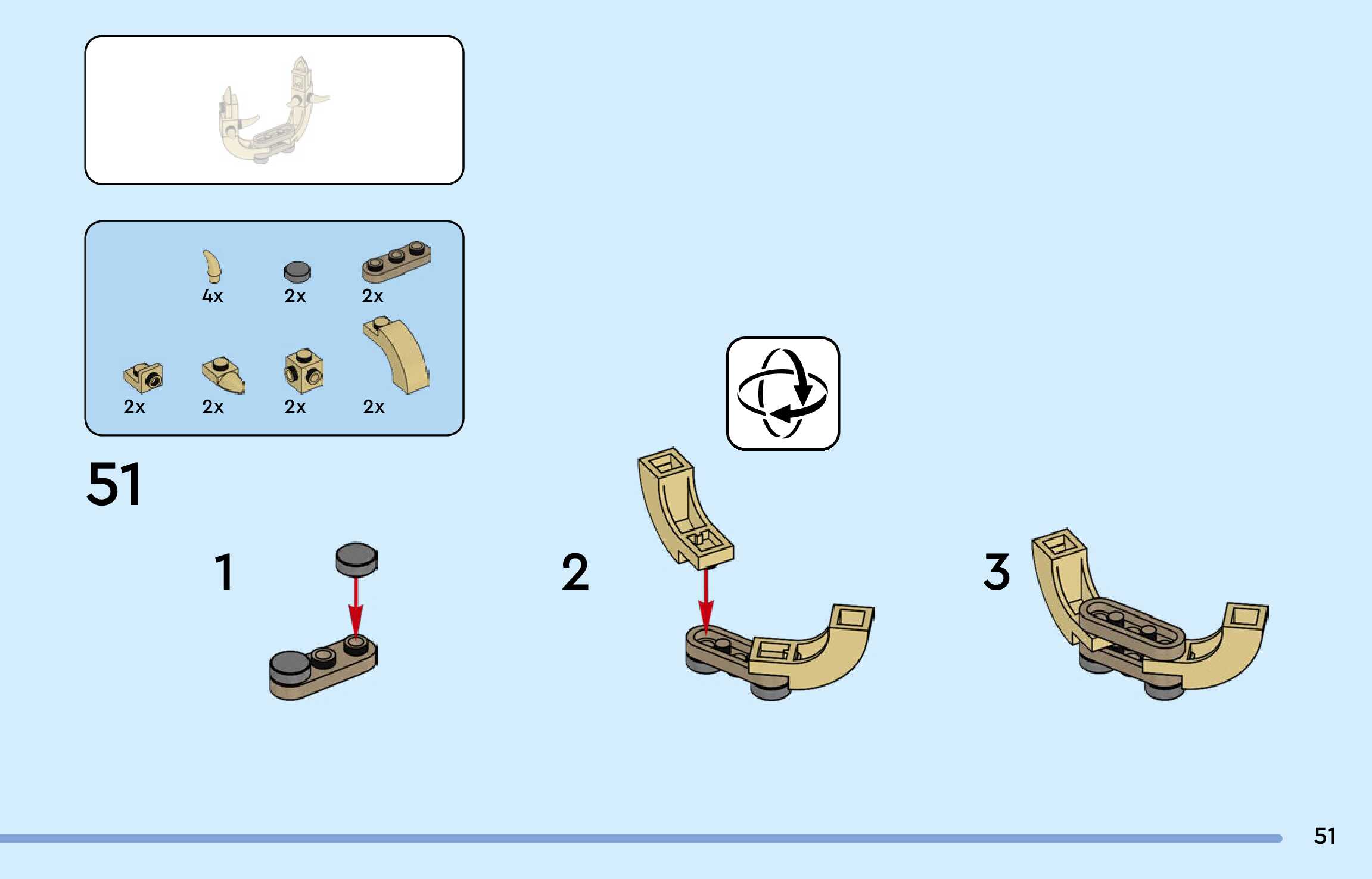 4x
2x
2x
2x
2x
2x
2x

51

1

2

3

51