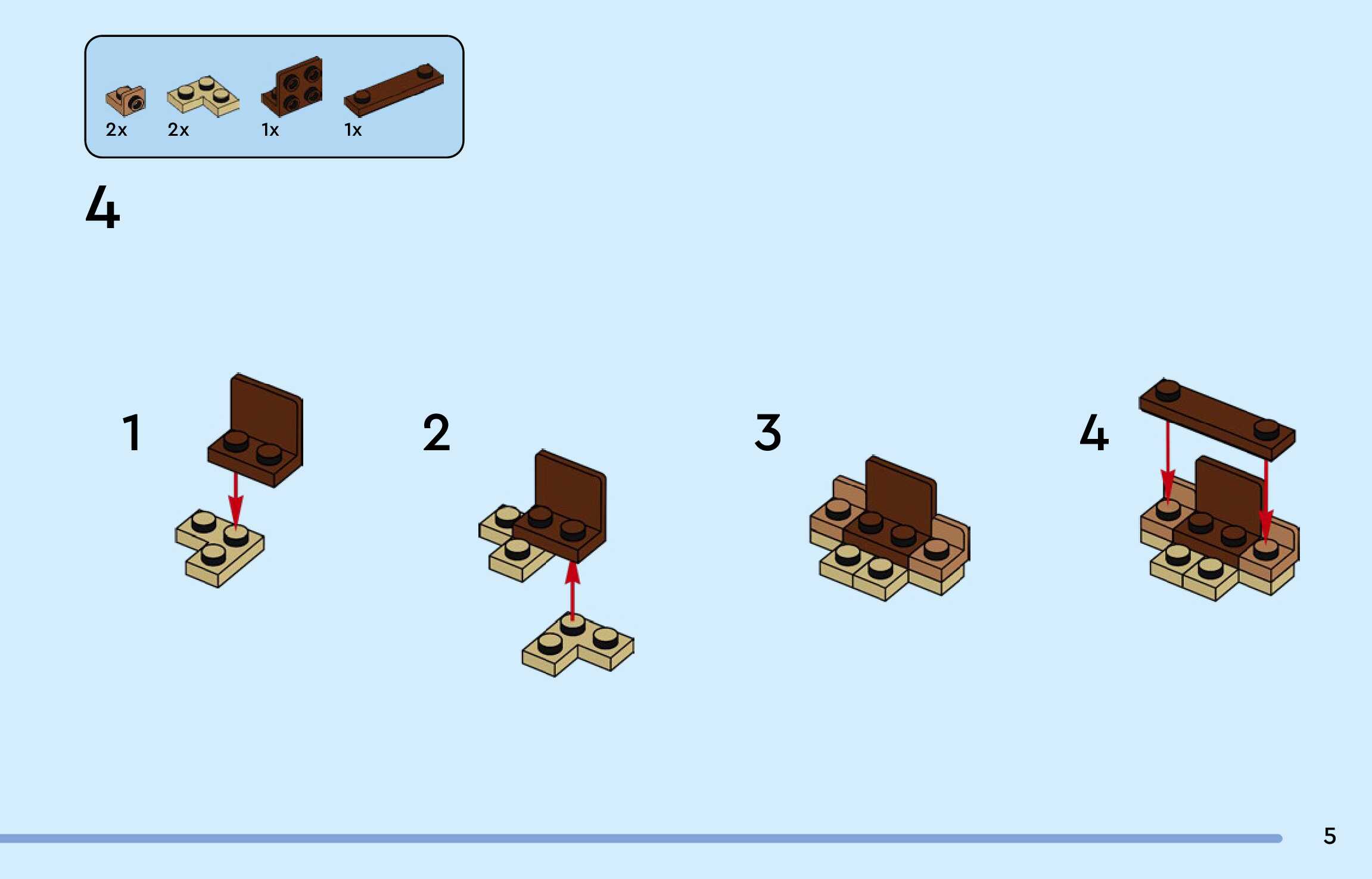 2x 2x 1x 1x

4

1

2

3

4

5