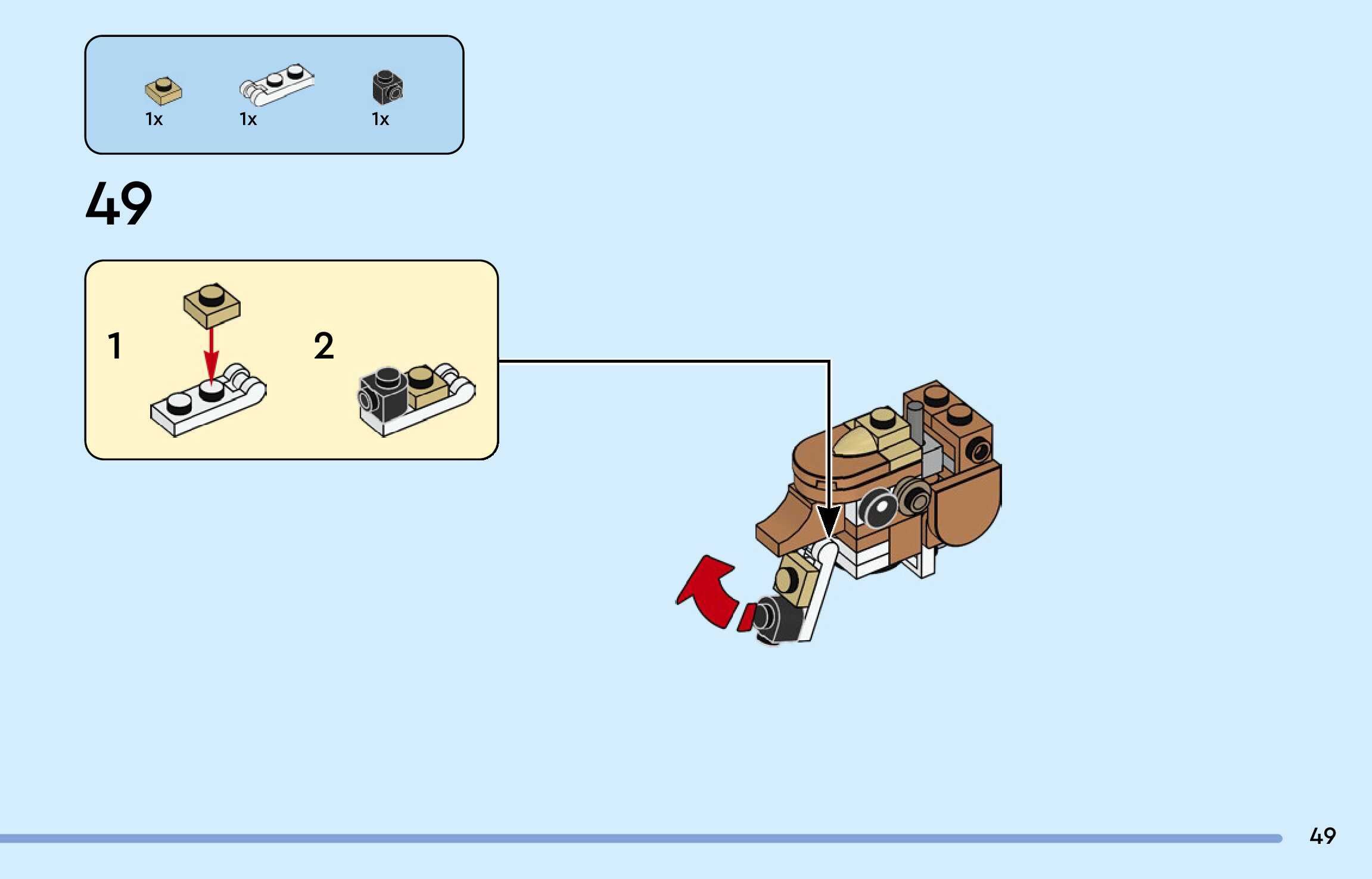 1x 1x 1x

49

1

2

49