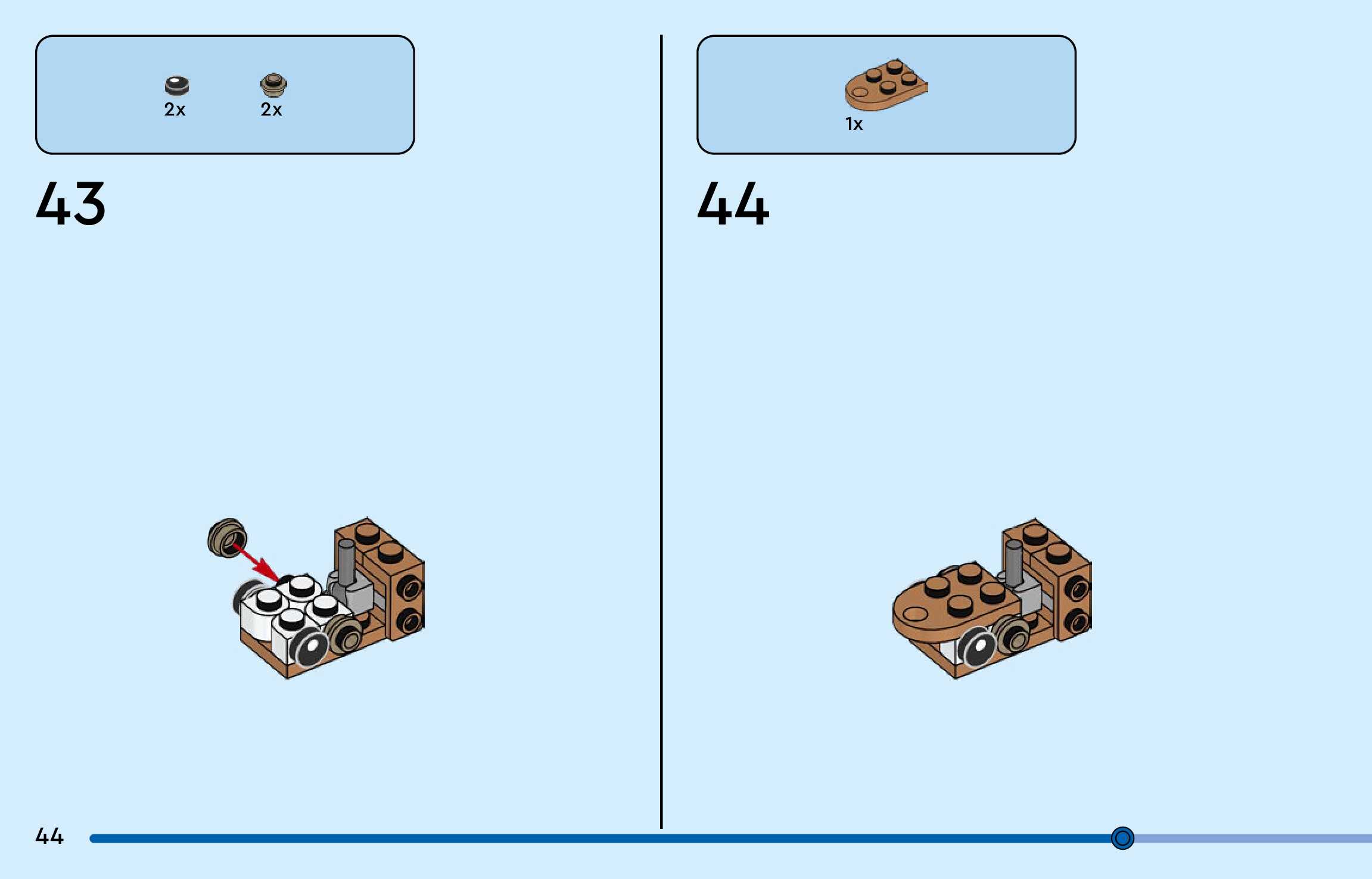 2x 2x

43

1x

44

44