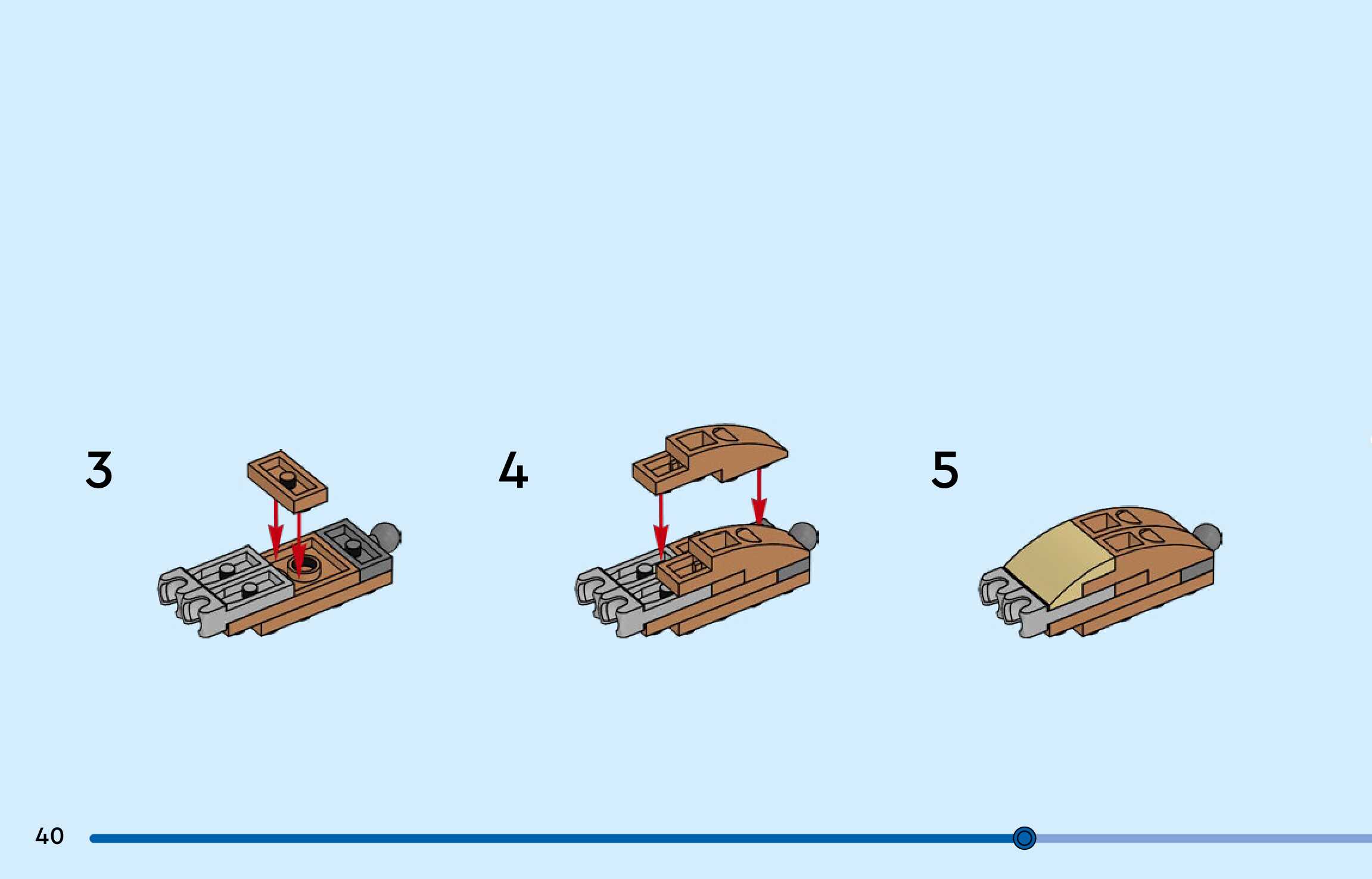 3

4

5

40