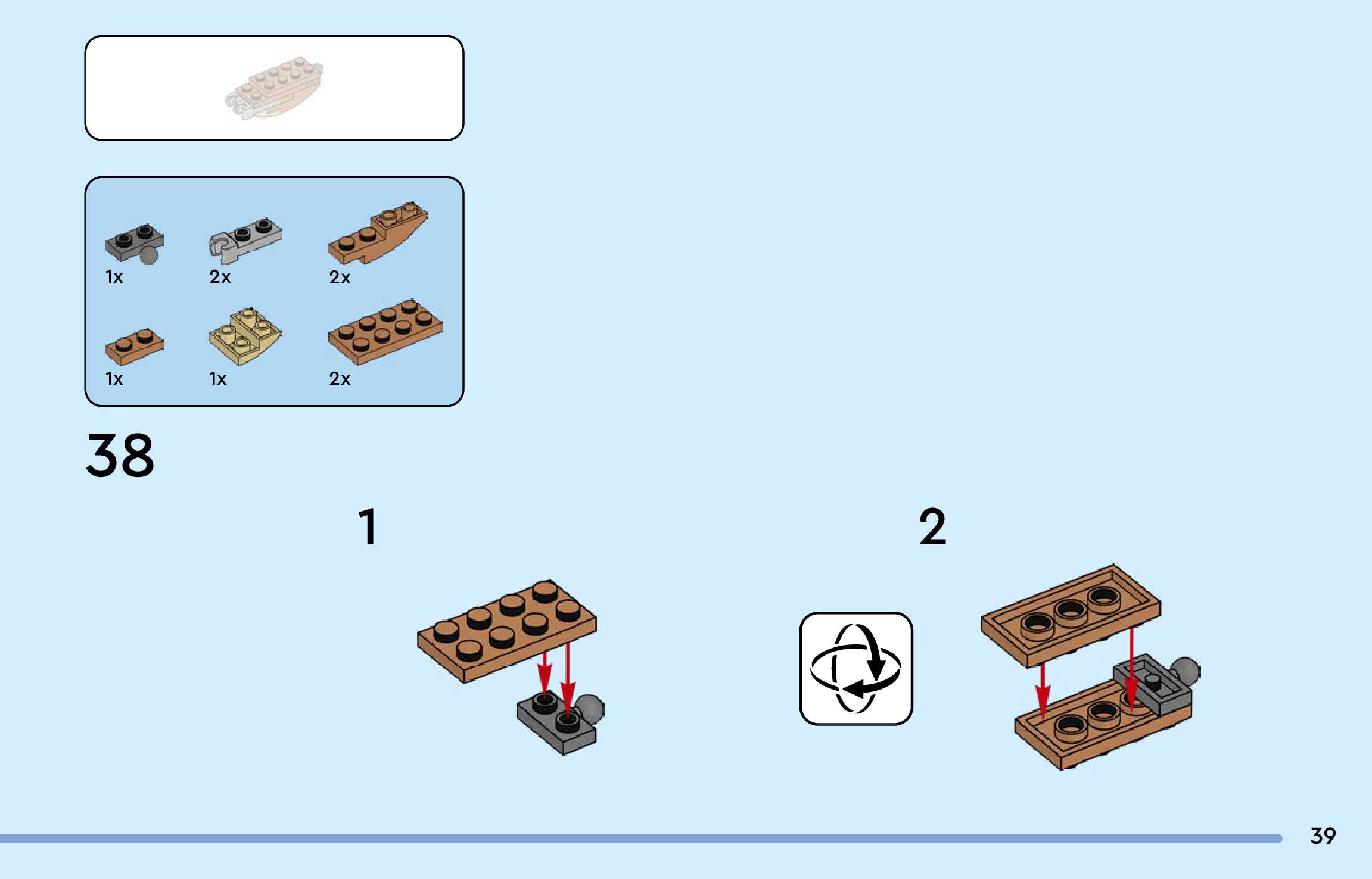 1x 2x 2x

1x 1x 2x

38

1

2

39