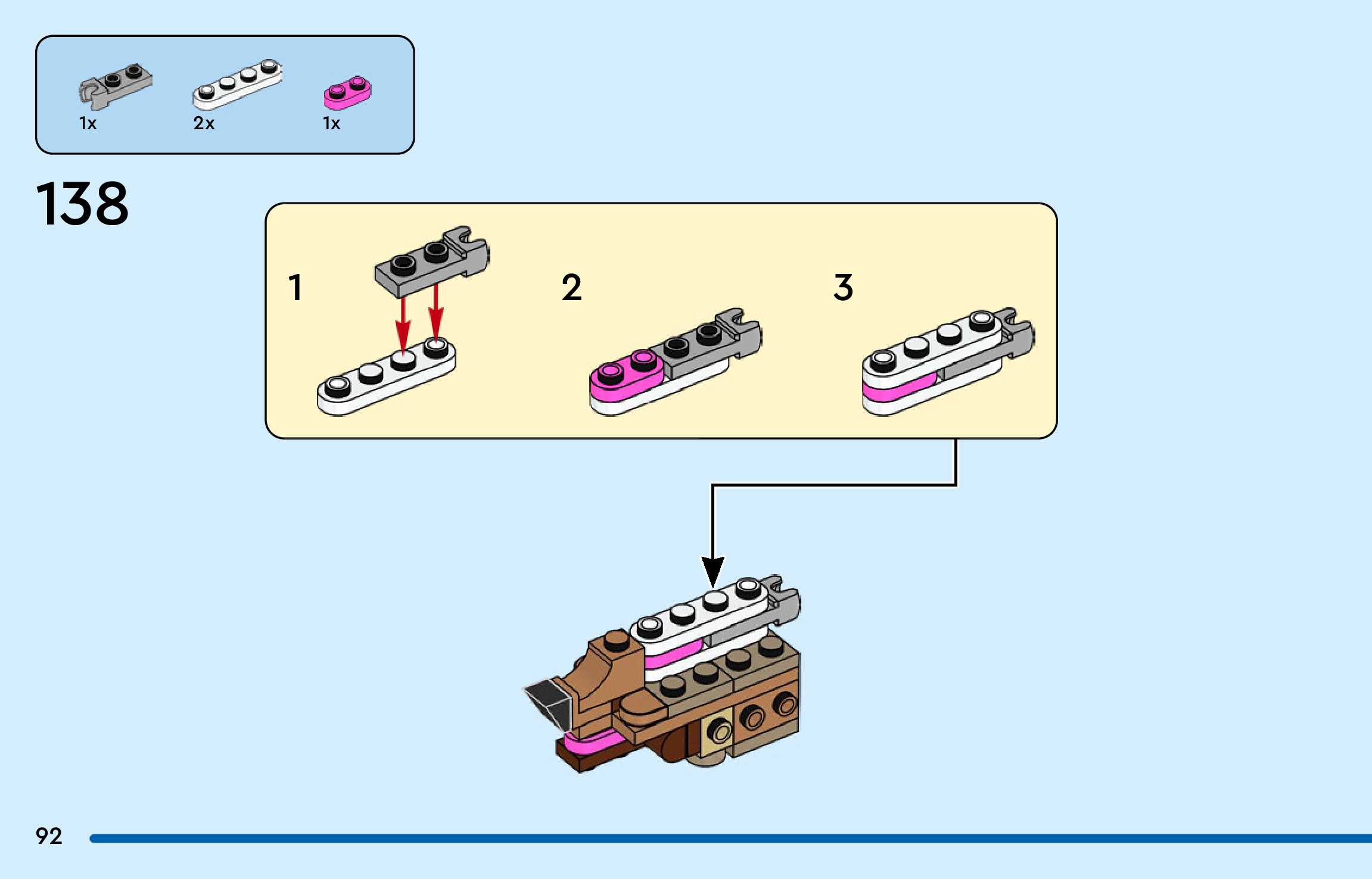 1x 2x 1x

138

1

2

3

92