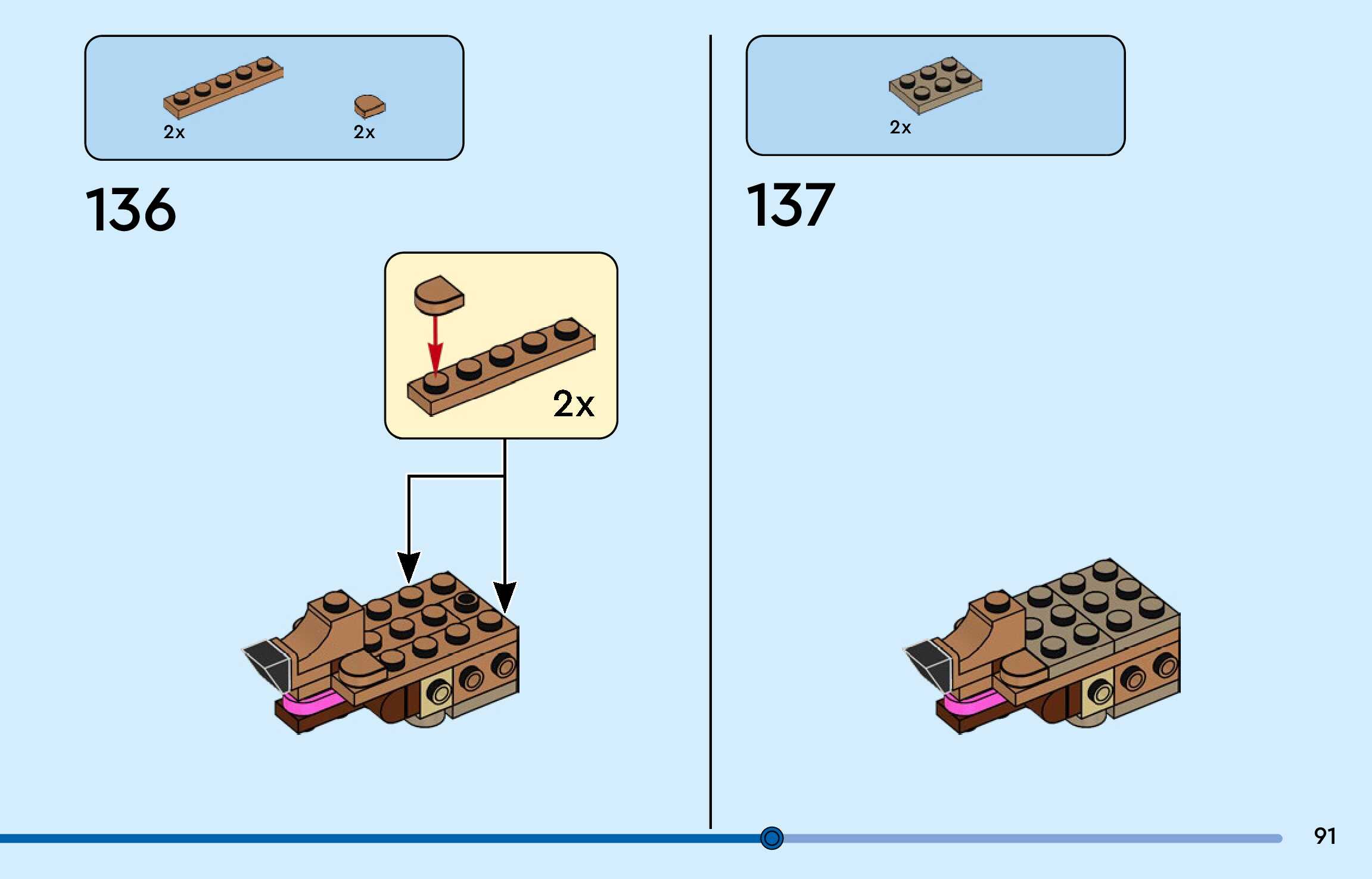 2x 2x

136

2x

2x

137

91