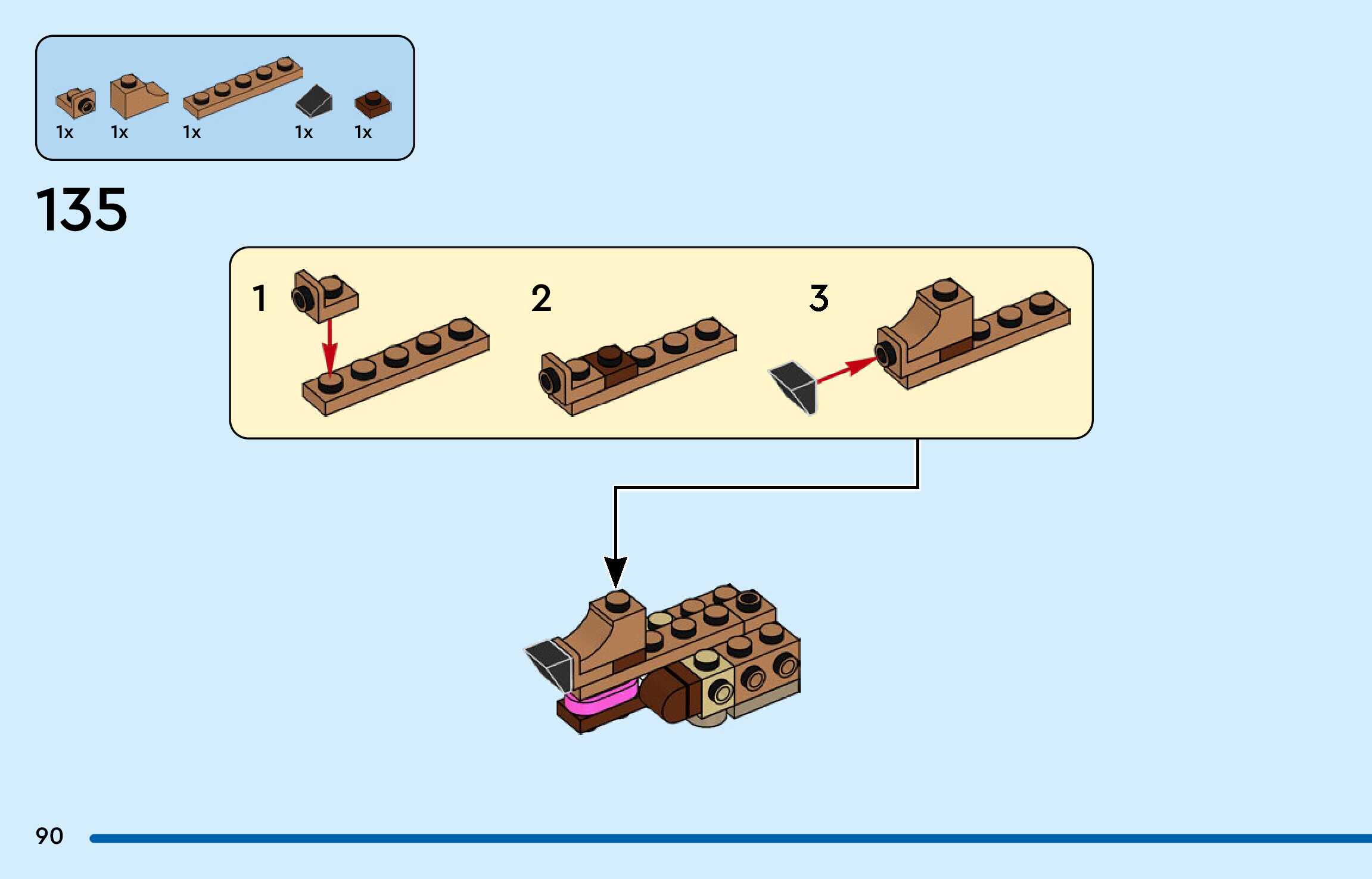 1x 1x 1x 1x 1x

135

1

2

3

90