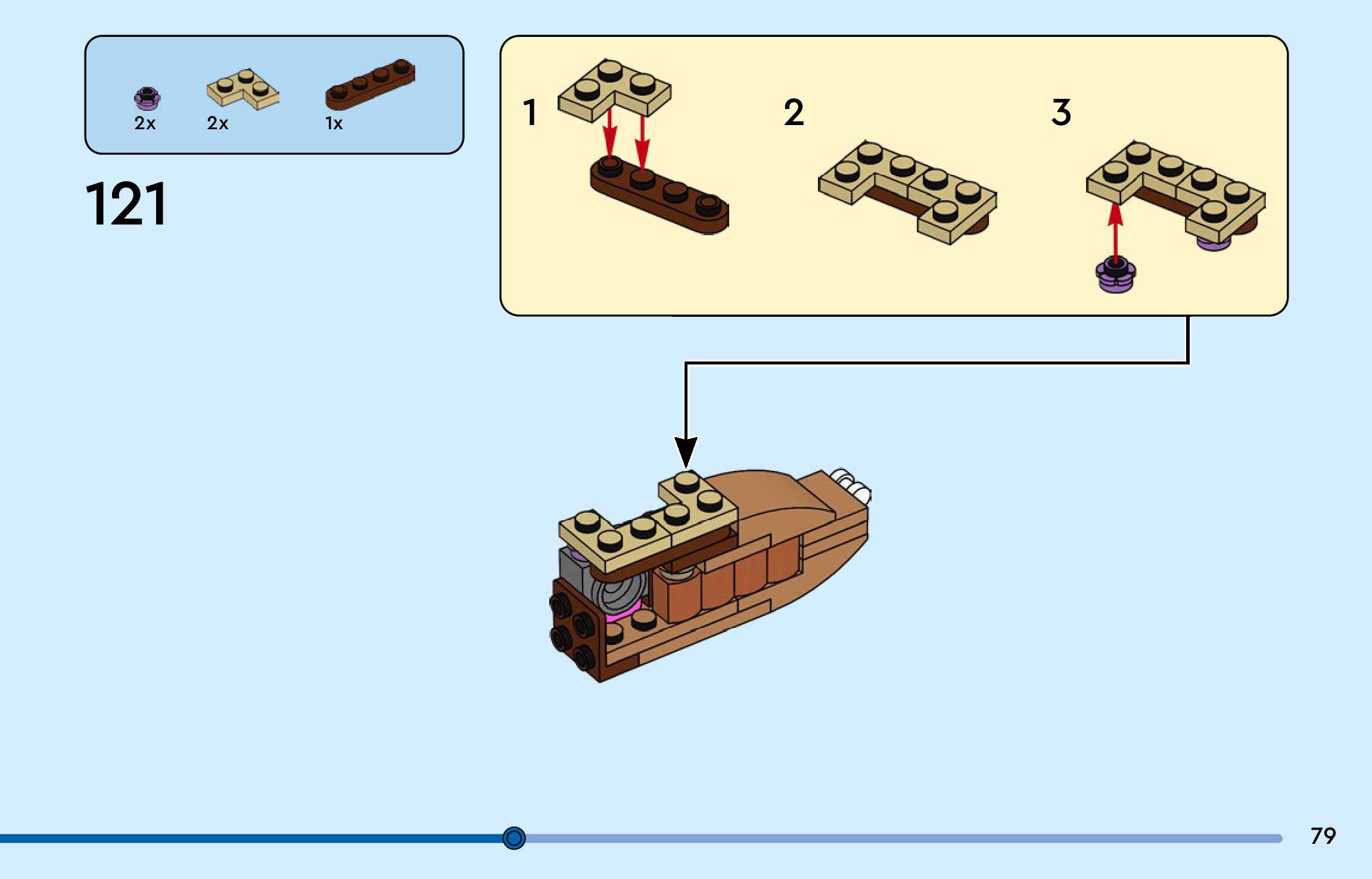 2x 2x 1x

121

1

2

3

79