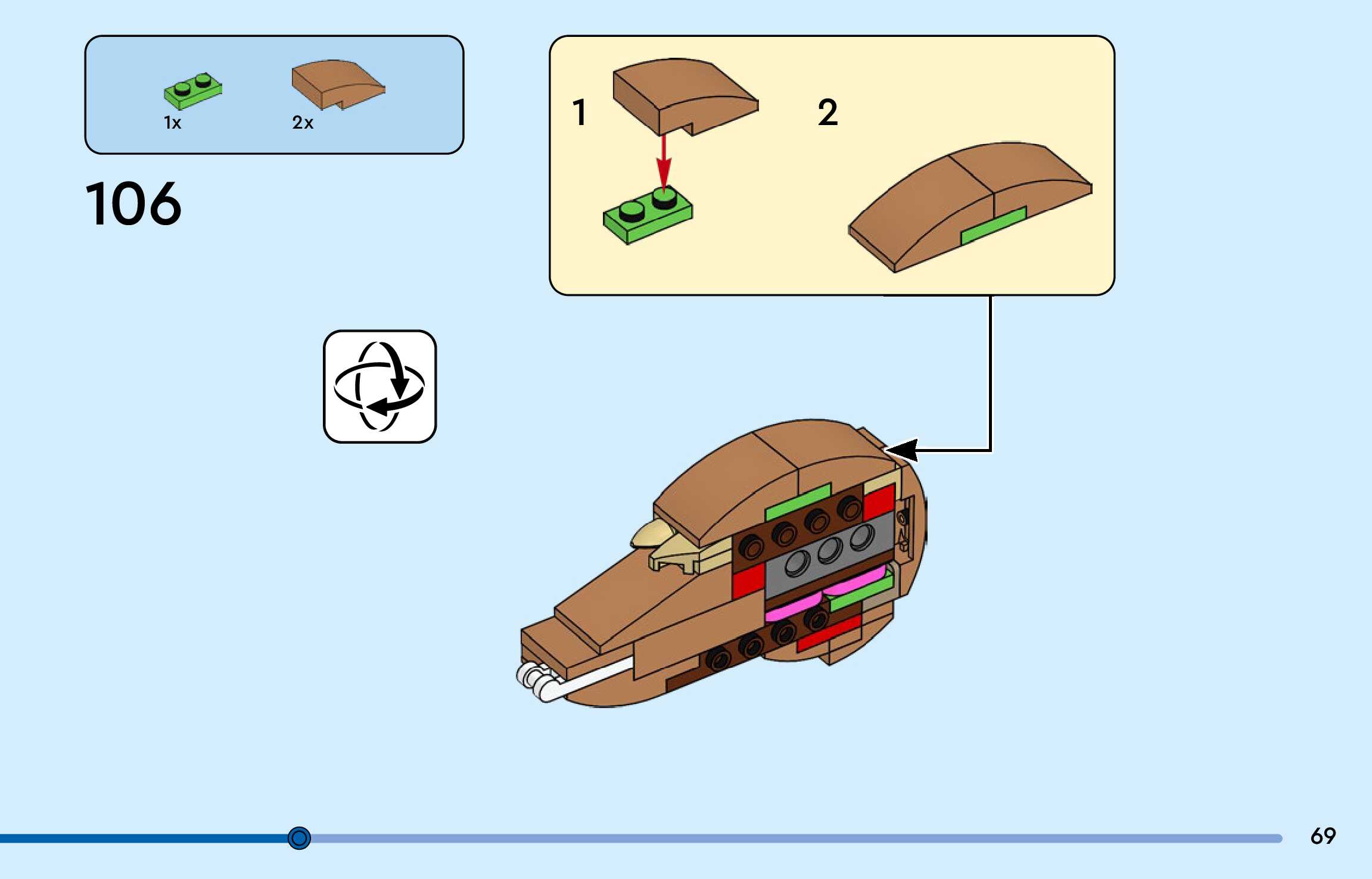 1x

2x

106

1

2

69