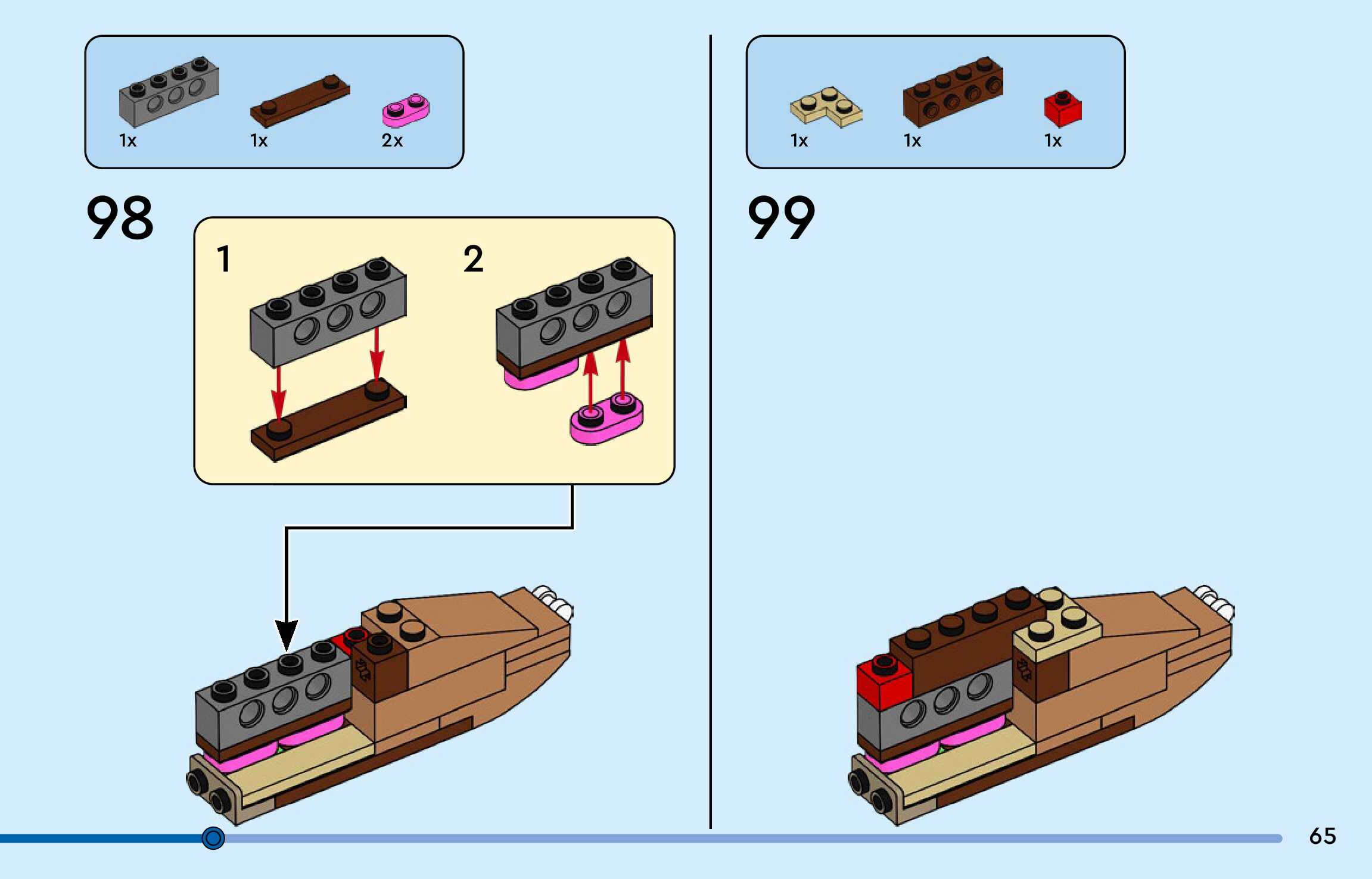 1x 1x 2x

98

1

2

1x 1x 1x

99

65