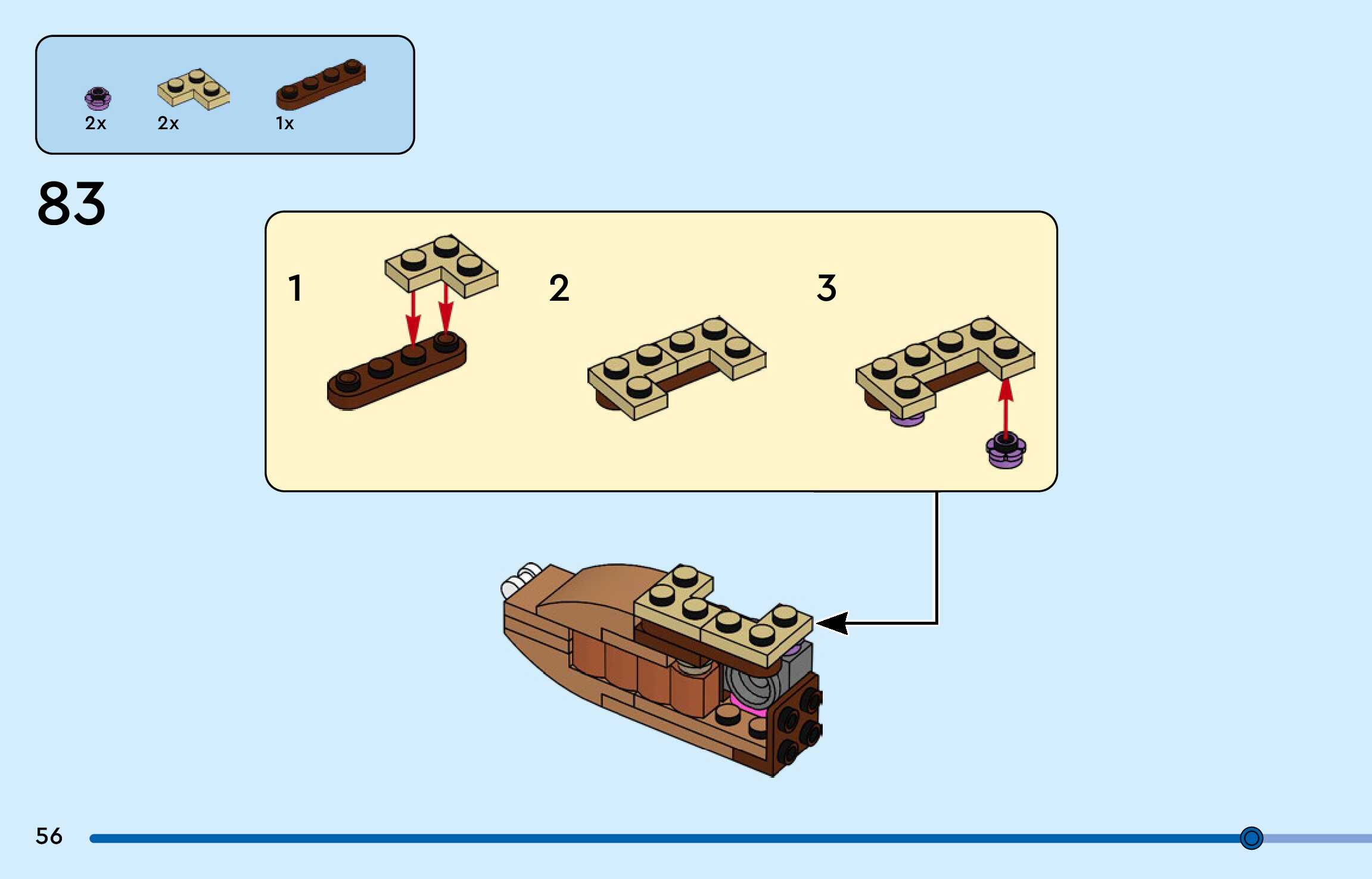 2x 2x 1x

83

1

2

3

56