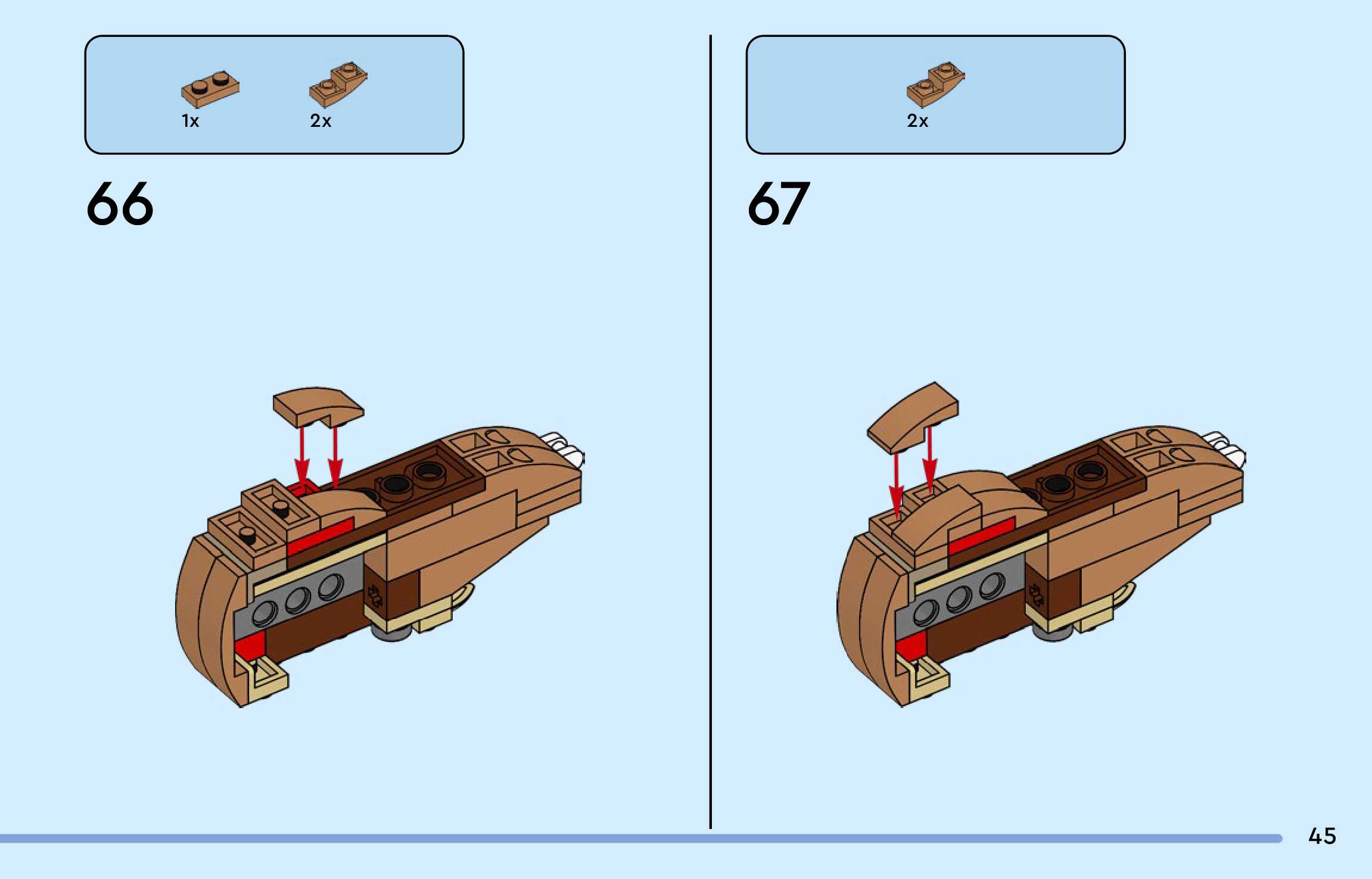 1x 2x

66

2x

67

45