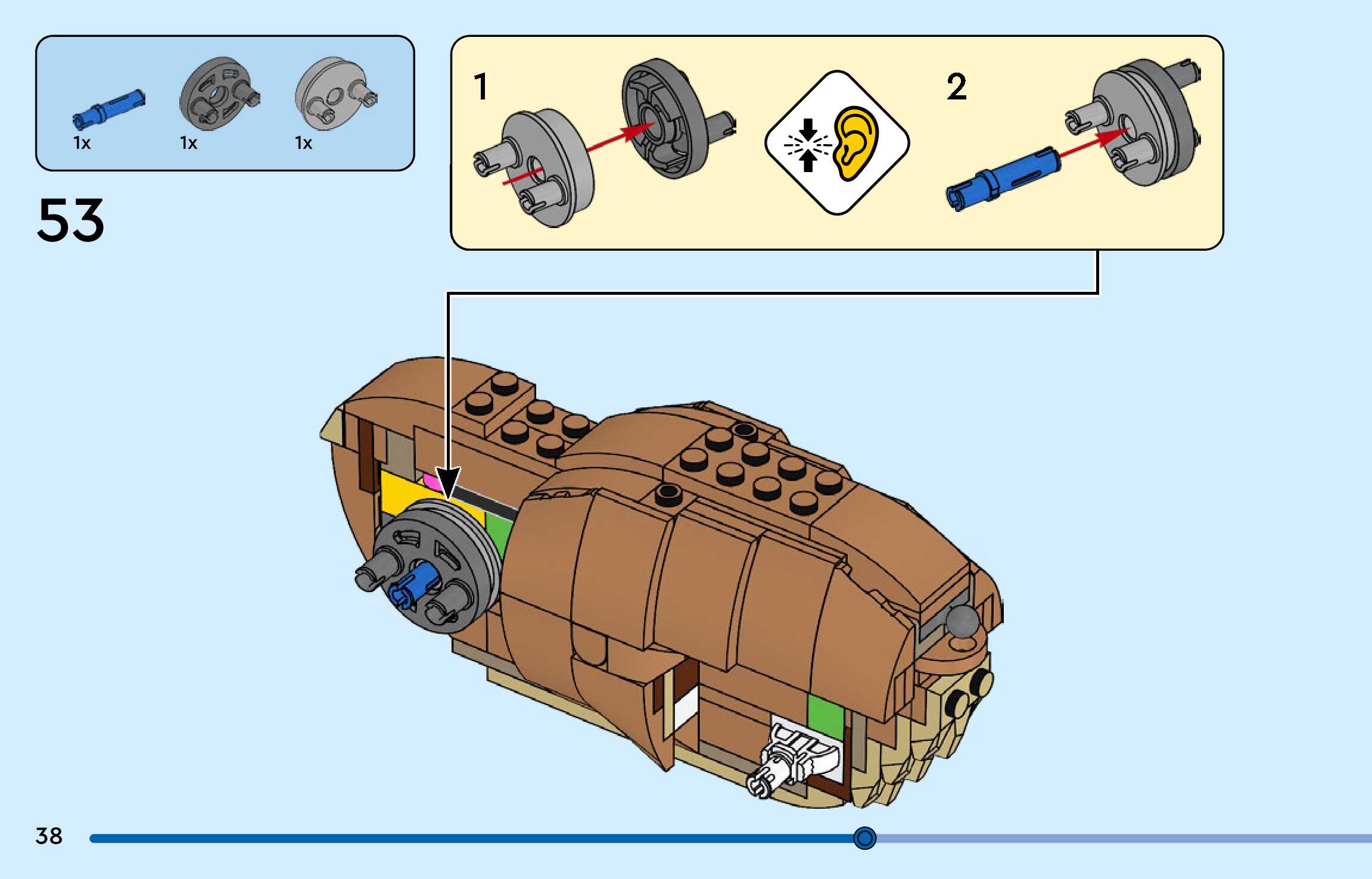 1x
1x
1x

53

1

2

38