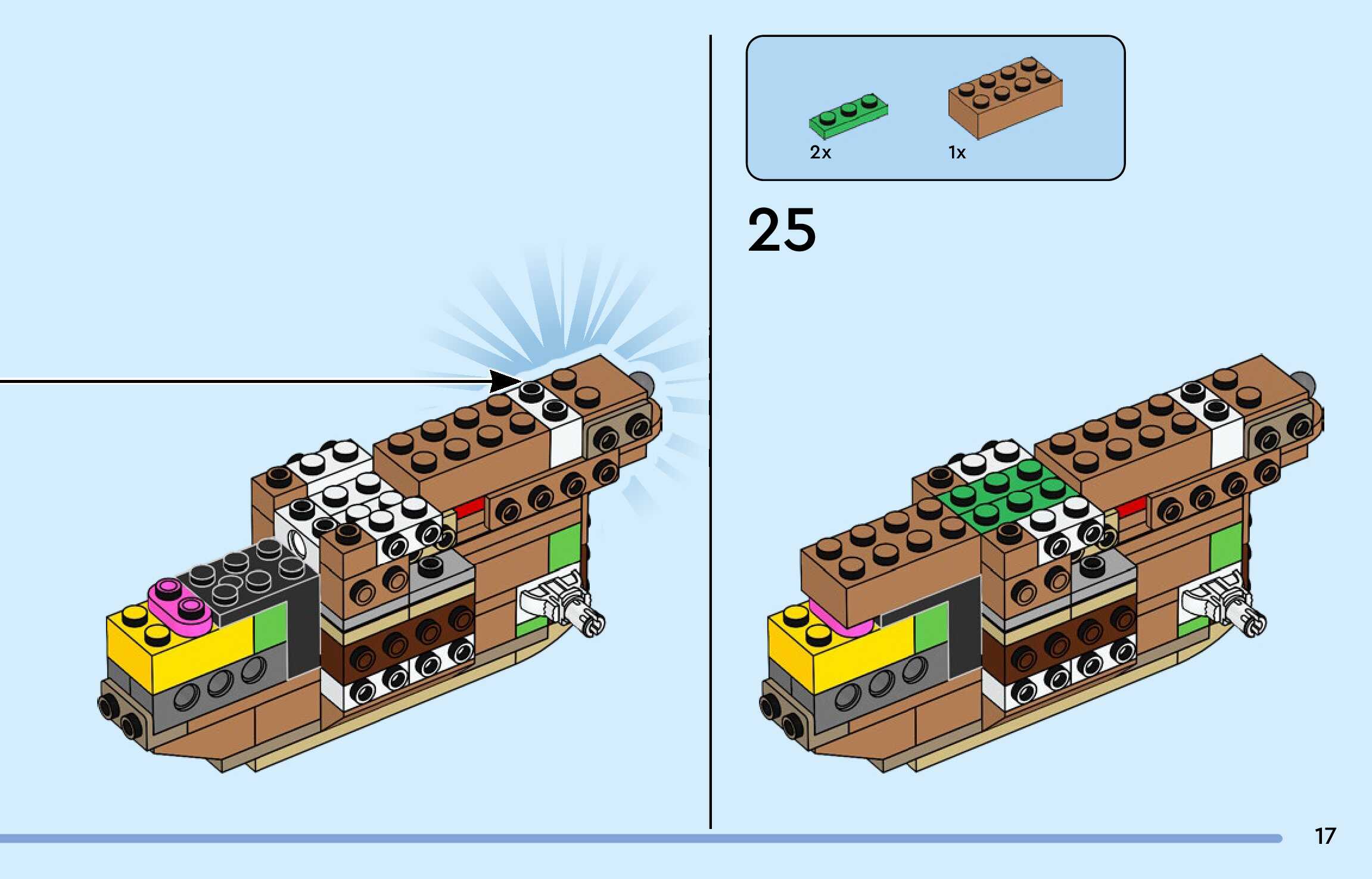 2x

1x

25

17