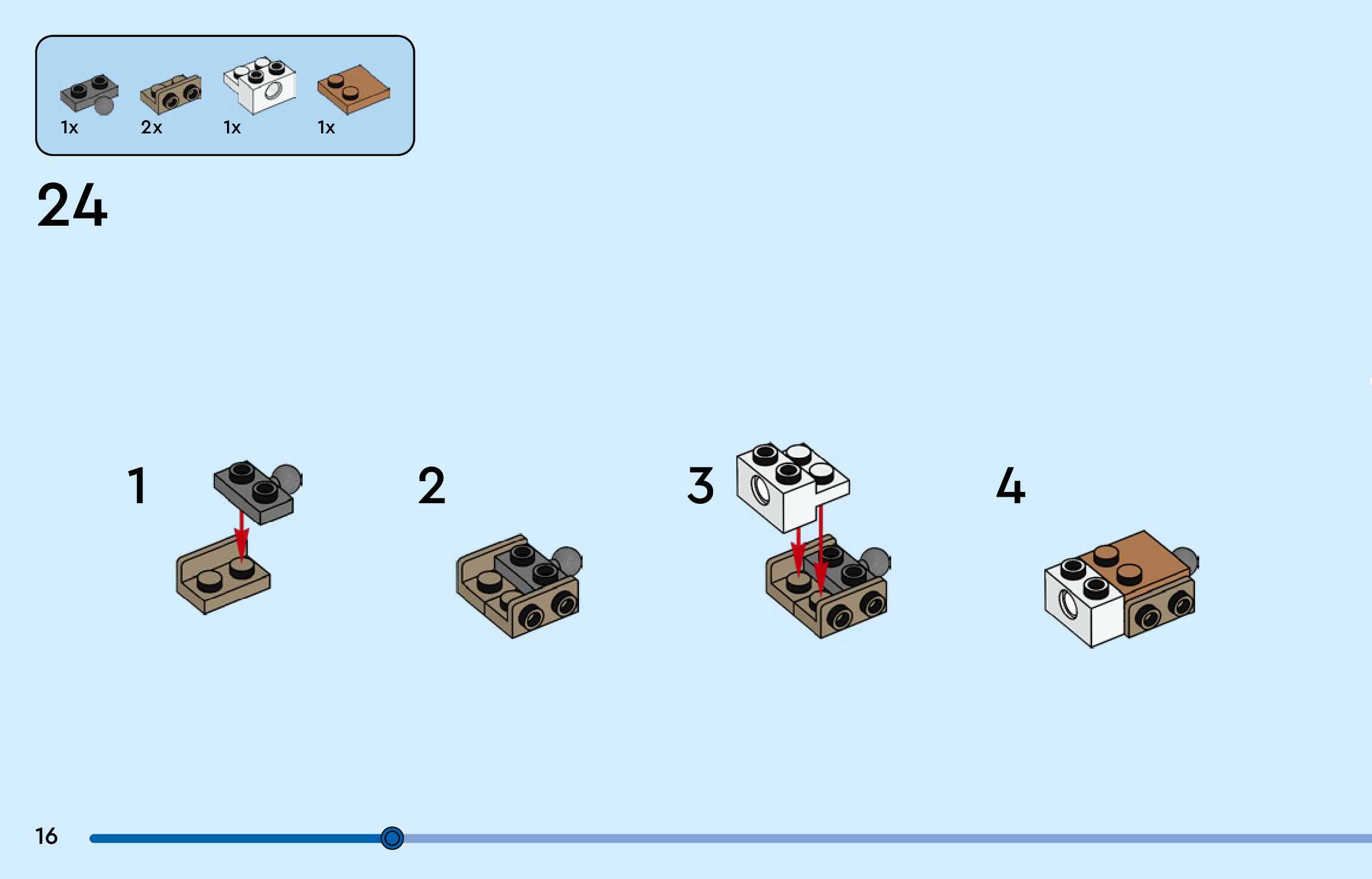 1x 2x 1x 1x

24

1

2

3

4

16