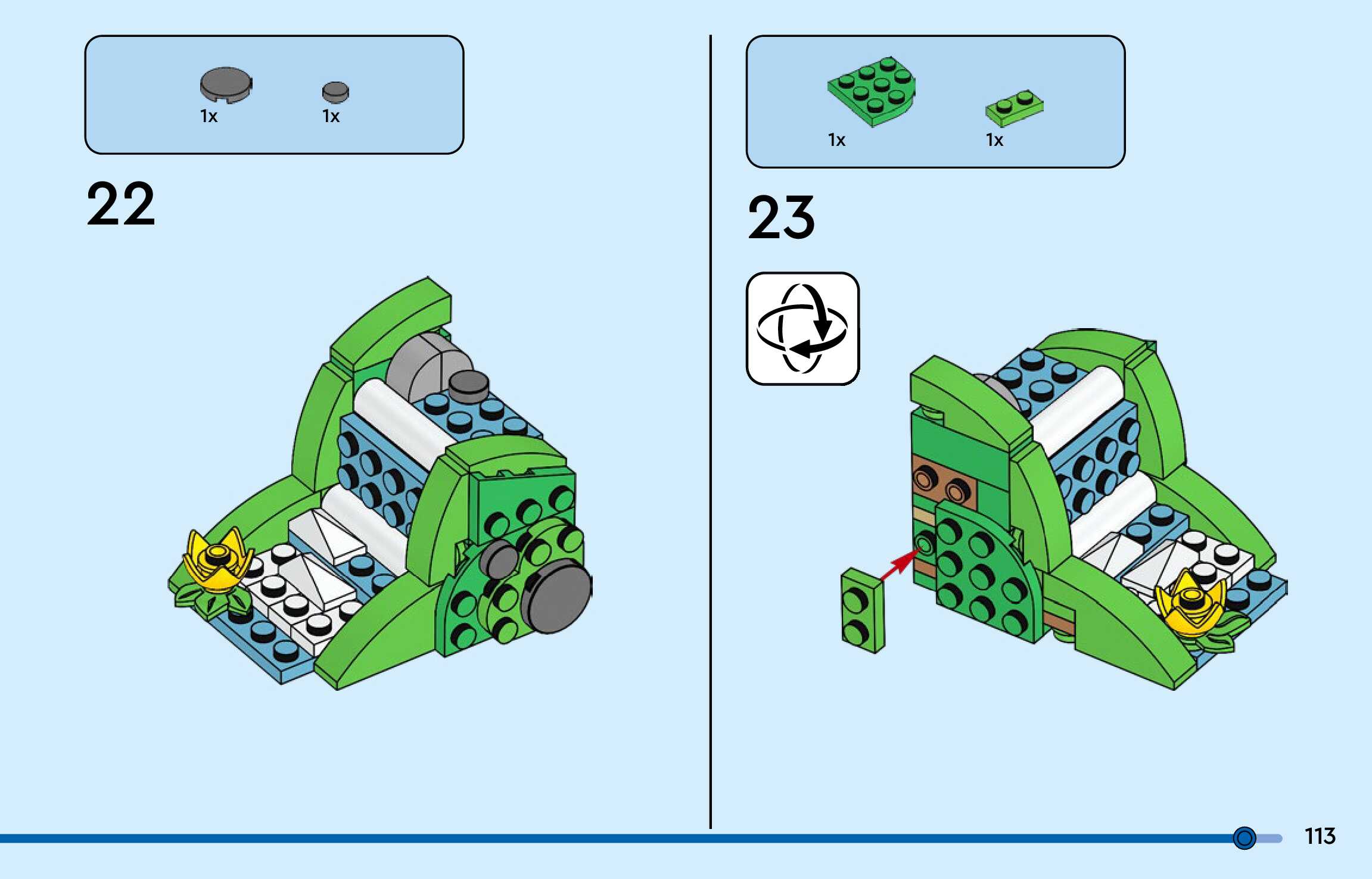 1x 1x

22

1x 1x

23

113