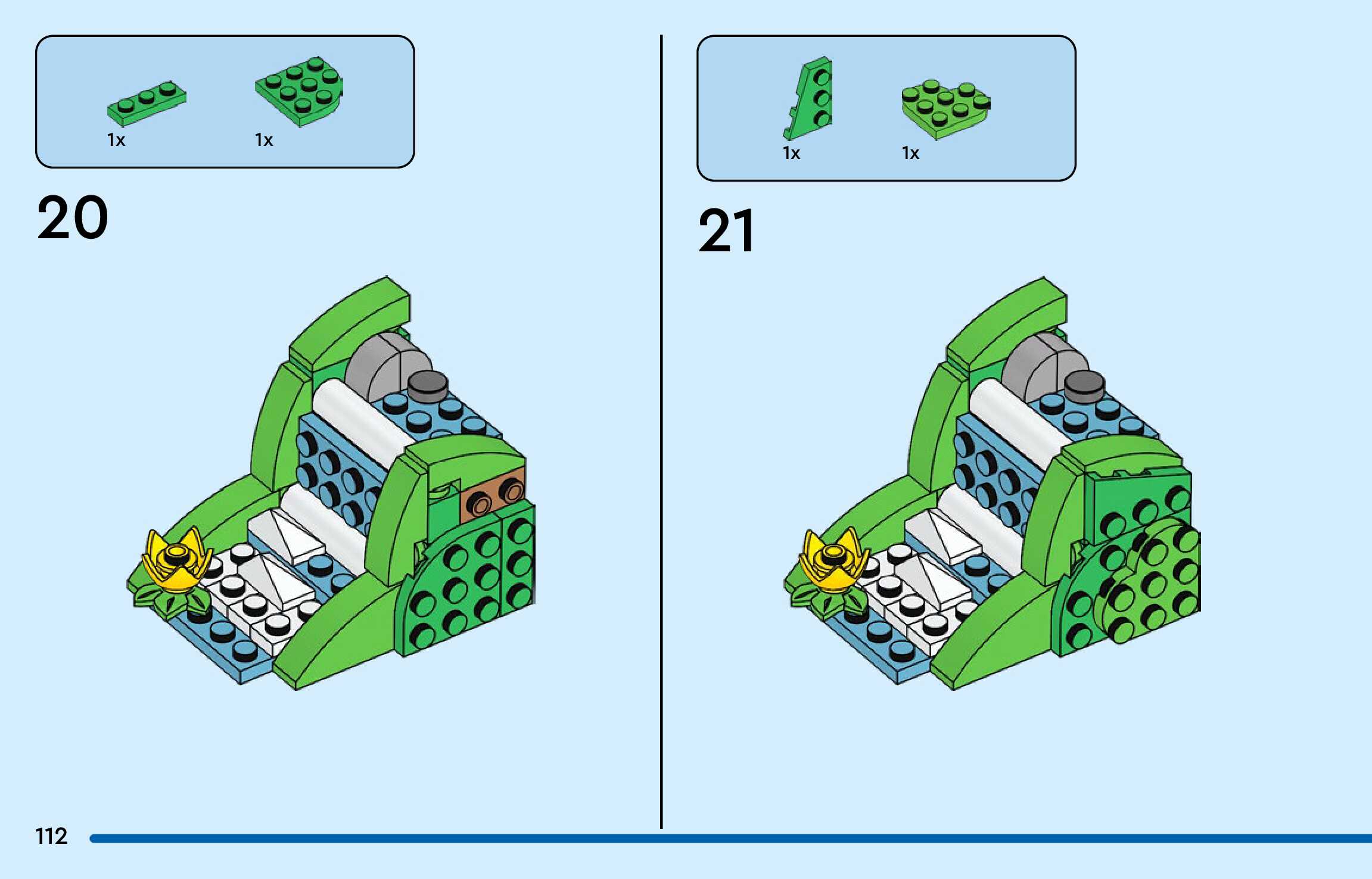 1x 1x

20

1x 1x

21

112