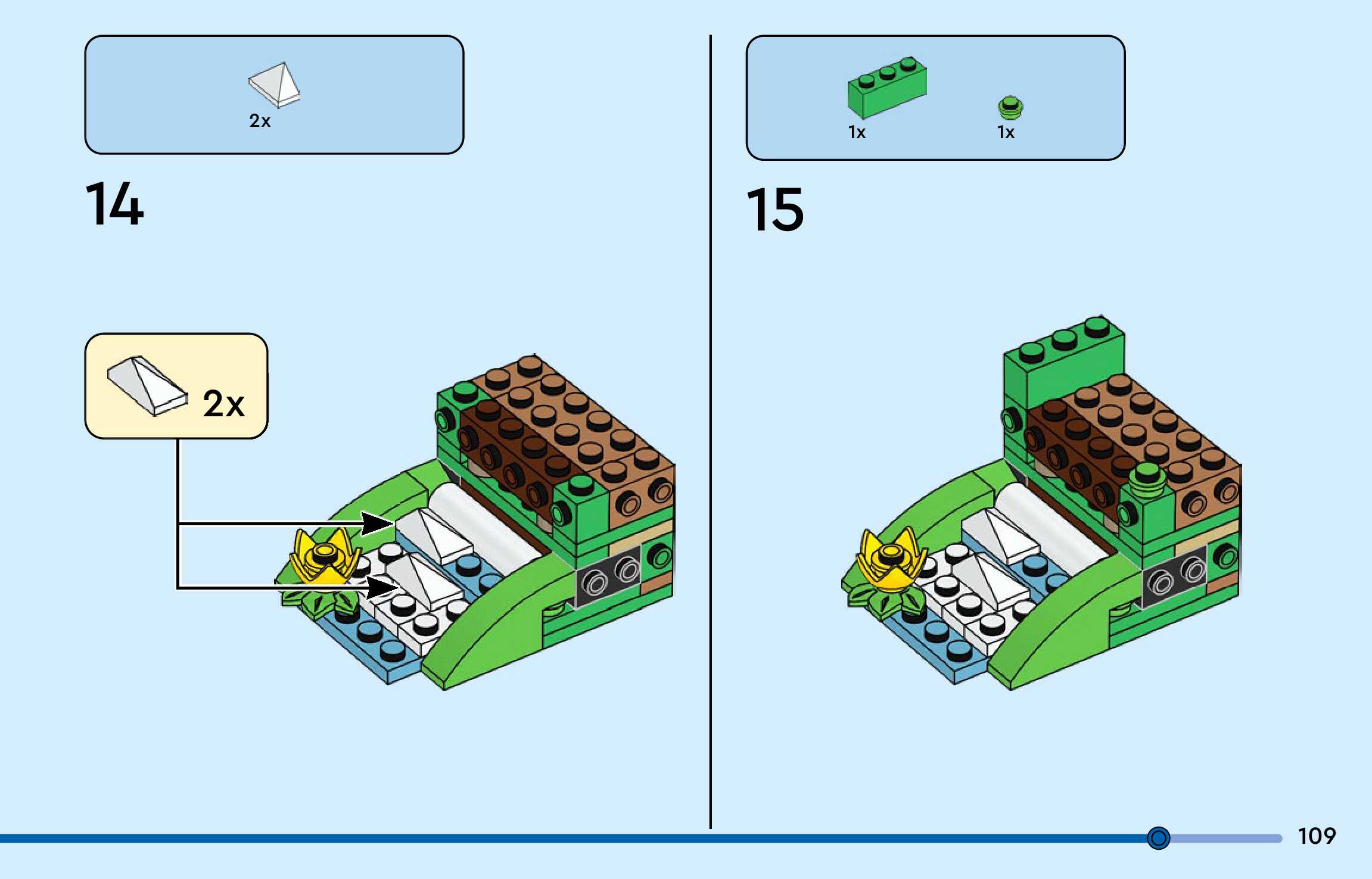 2x

14

2x

1x 1x

15

109