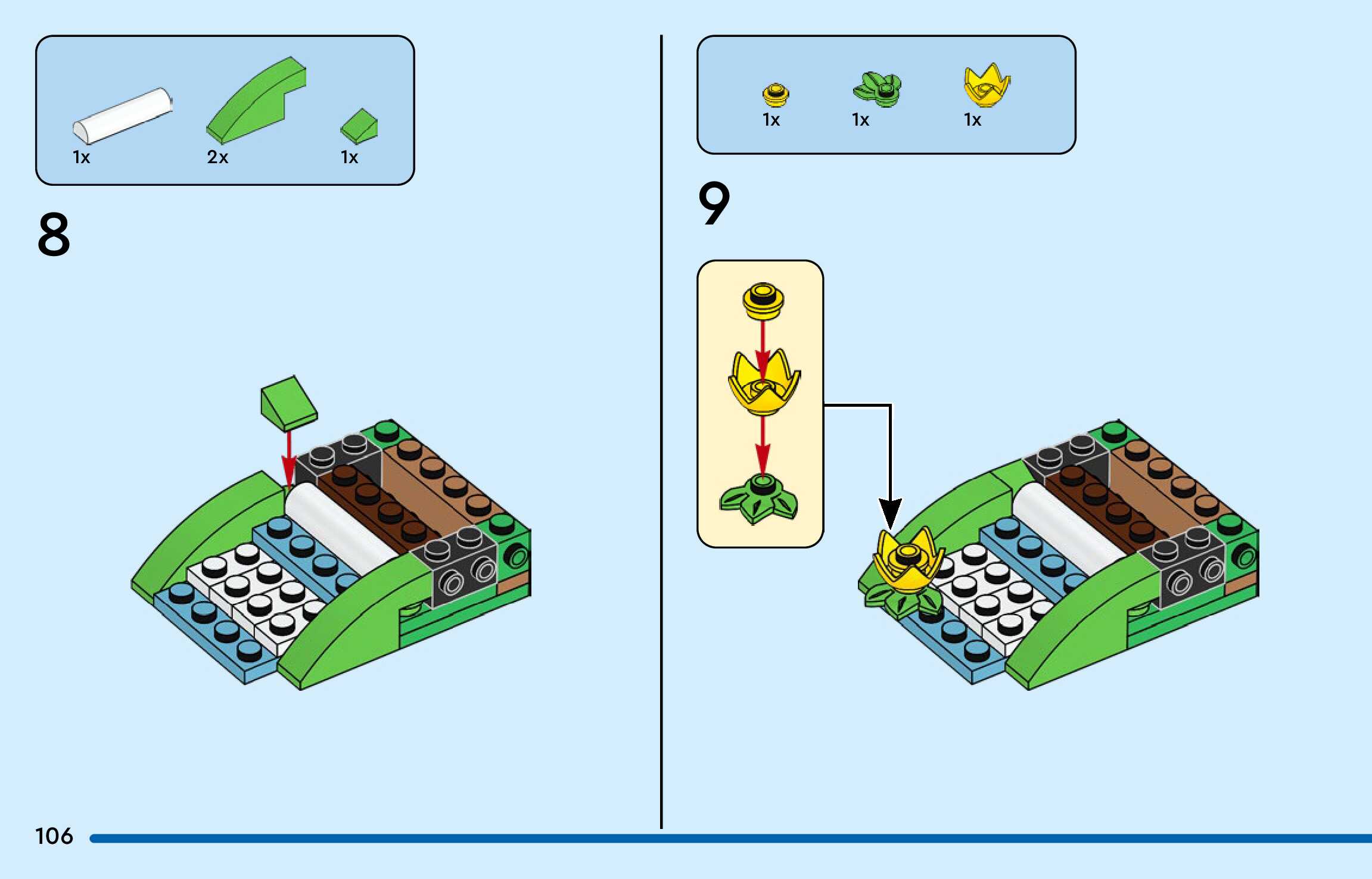 1x 2x 1x

8

1x 1x 1x

9

106