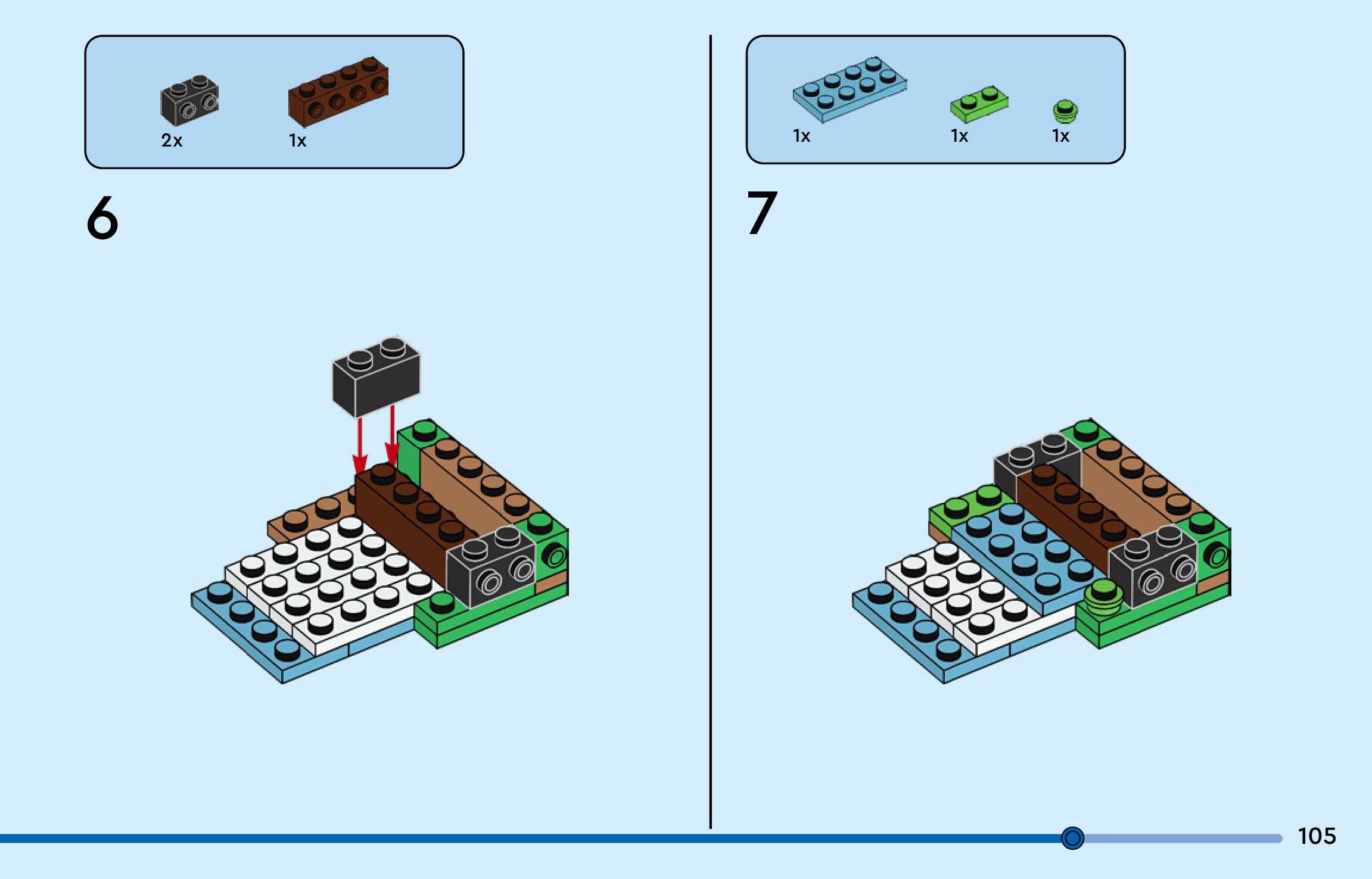 2x

1x

6

1x

1x

1x

7

105