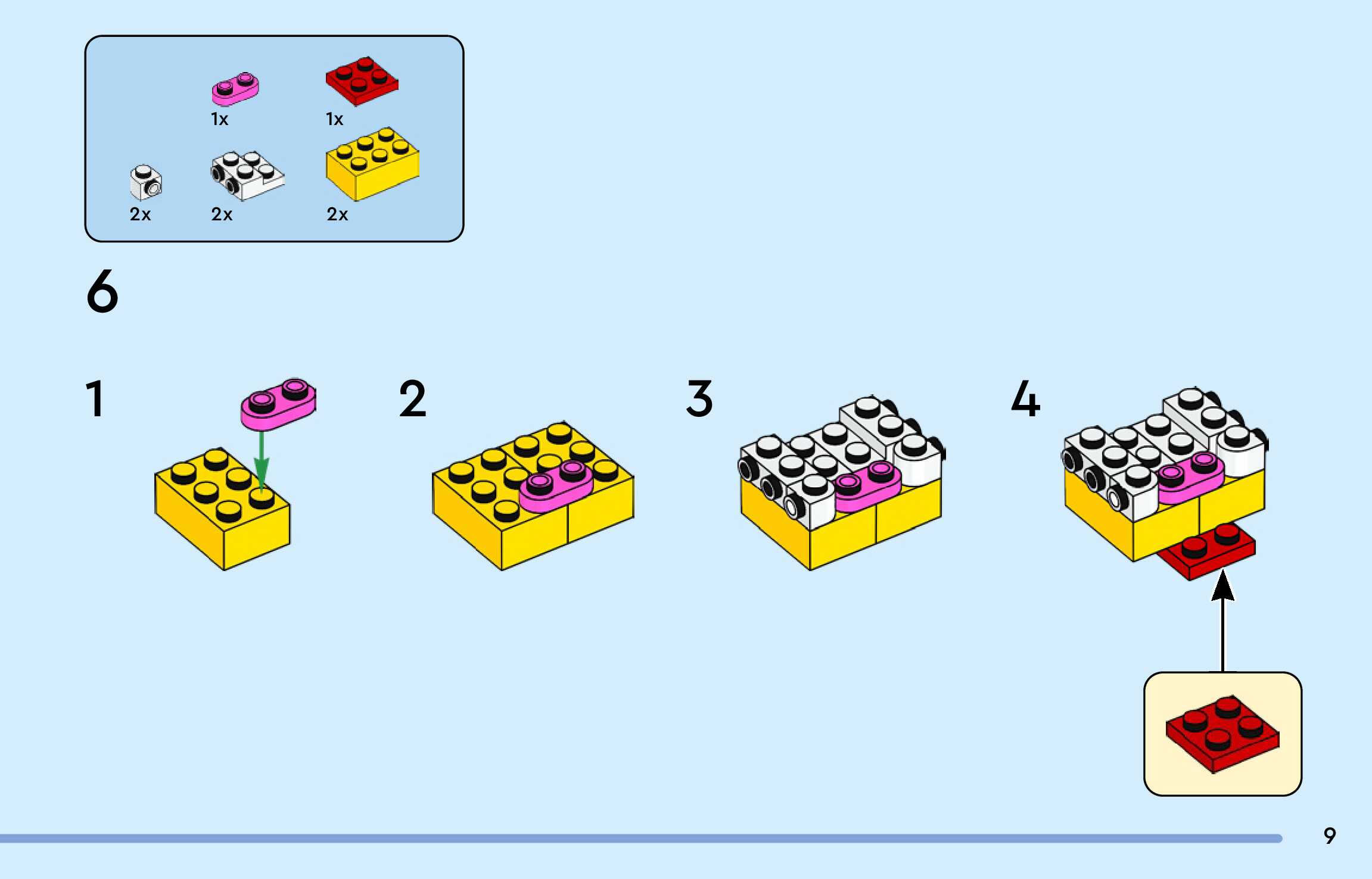 1x 1x

2x 2x 2x

6

1

2

3

4

9