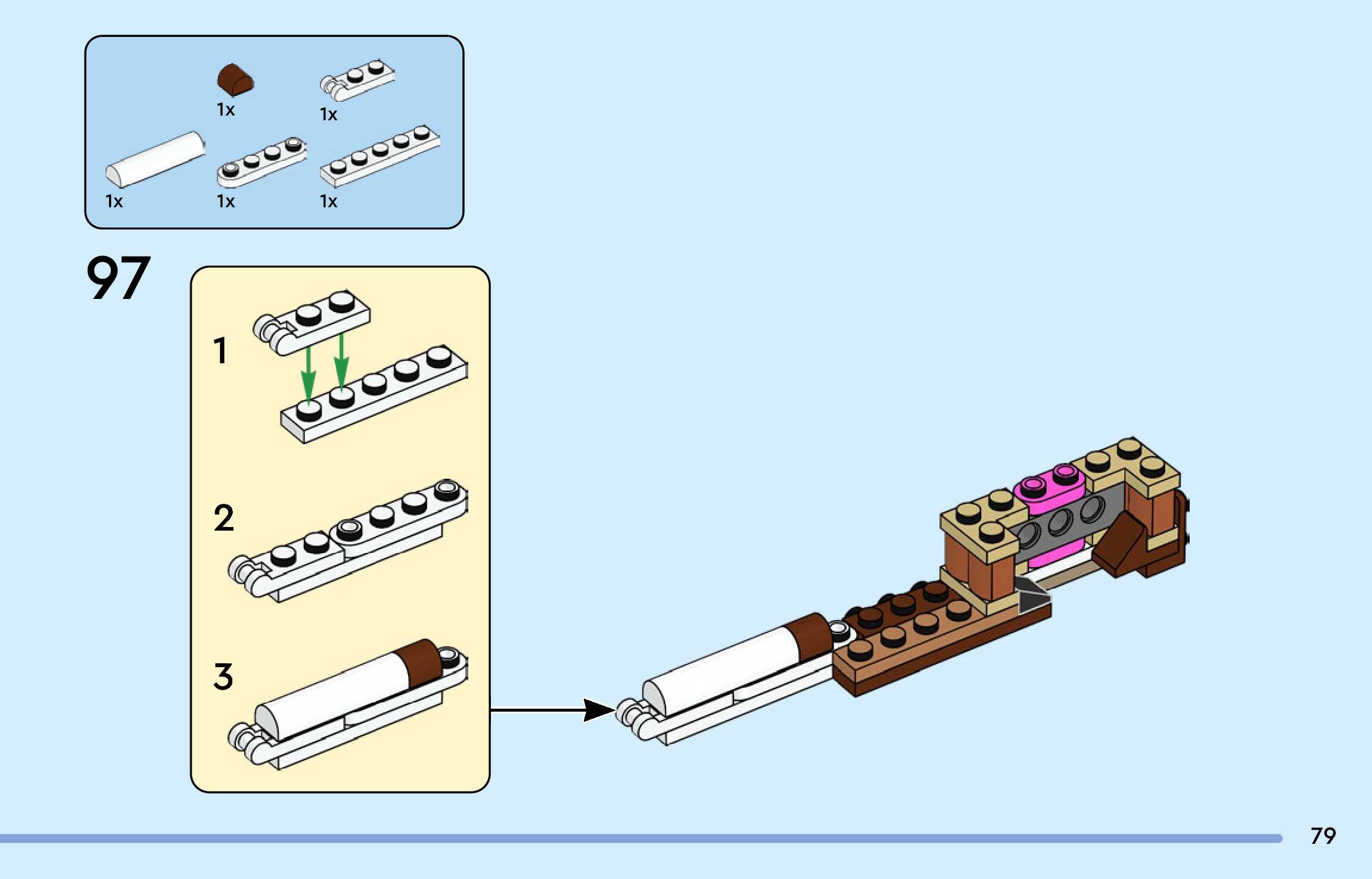 1x
1x
1x
1x
1x

97

1

2

3

79