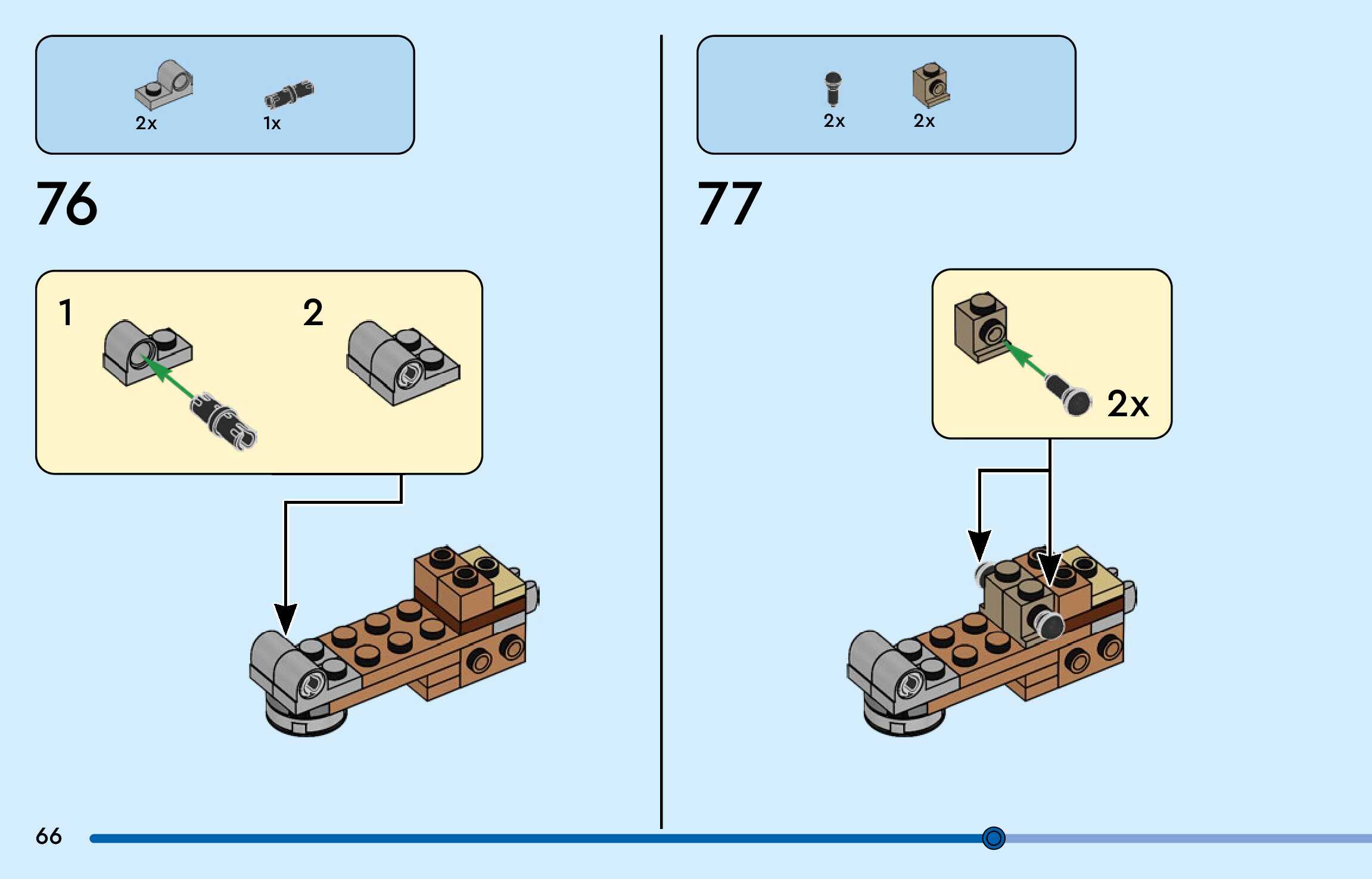 2x 1x

76

1

2

2x 2x

77

2x

66