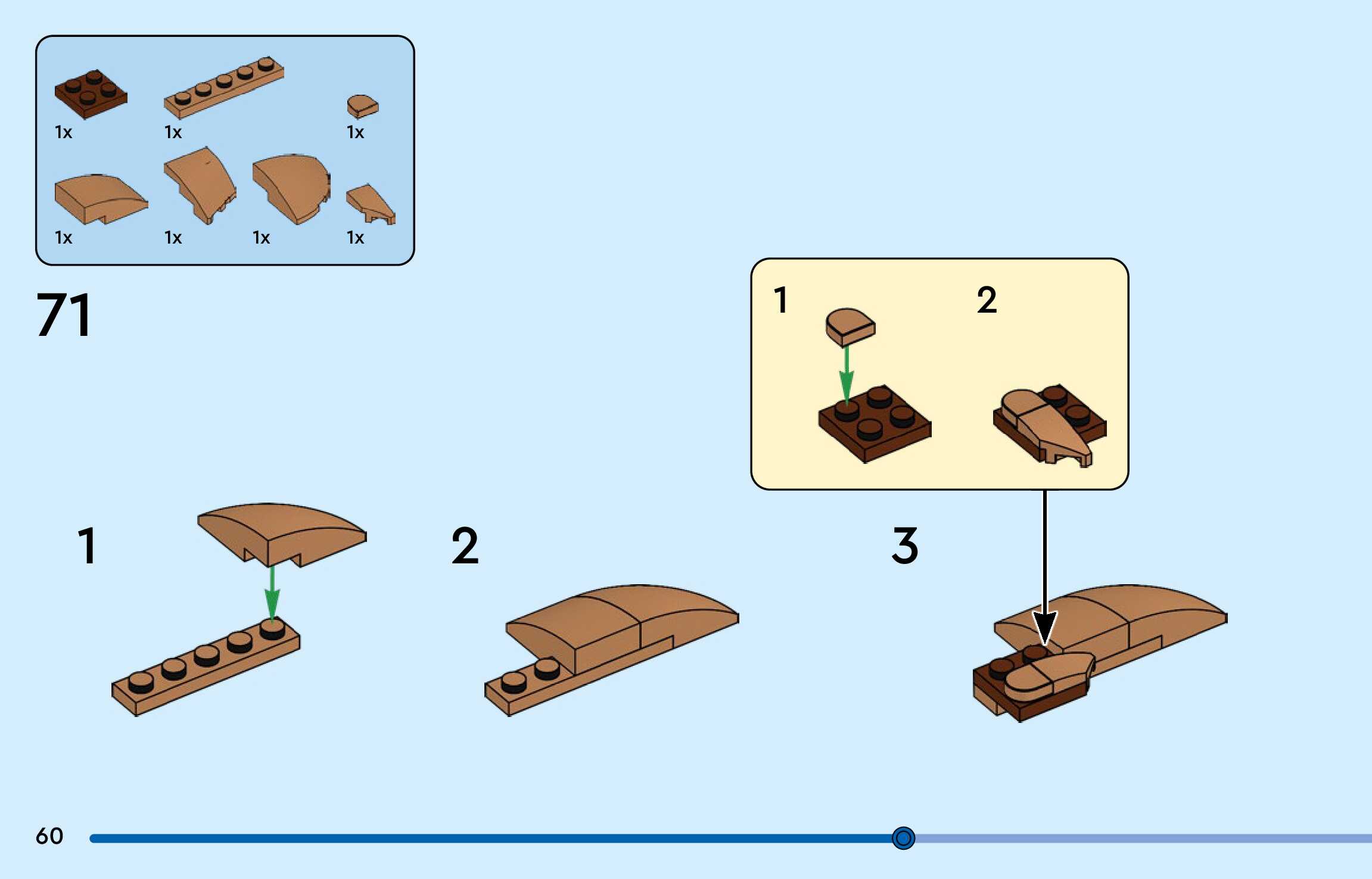 1x 1x 1x

1x 1x 1x 1x

71

1 2

1 2 3

60