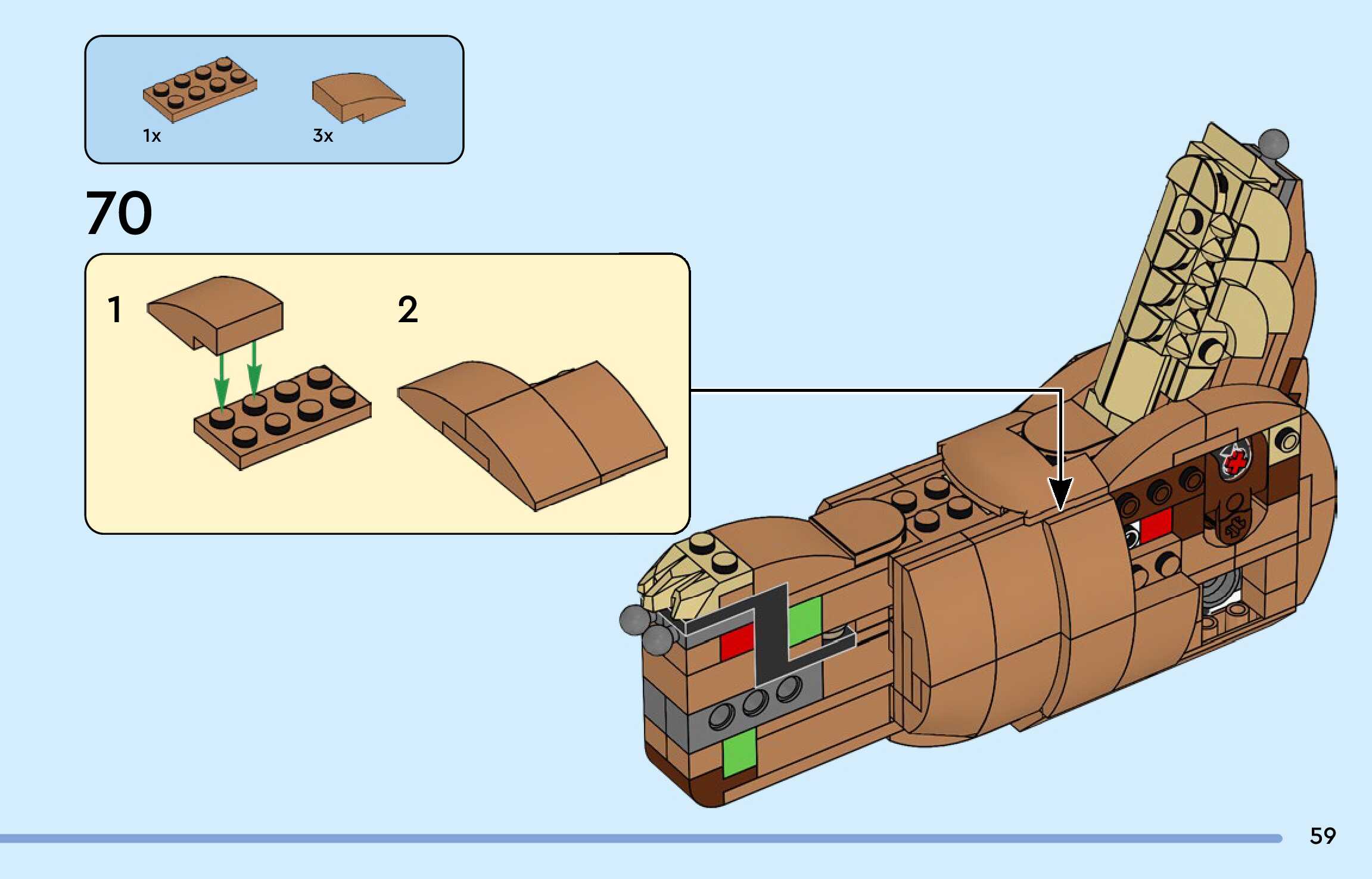 1x

3x

70

1

2

59