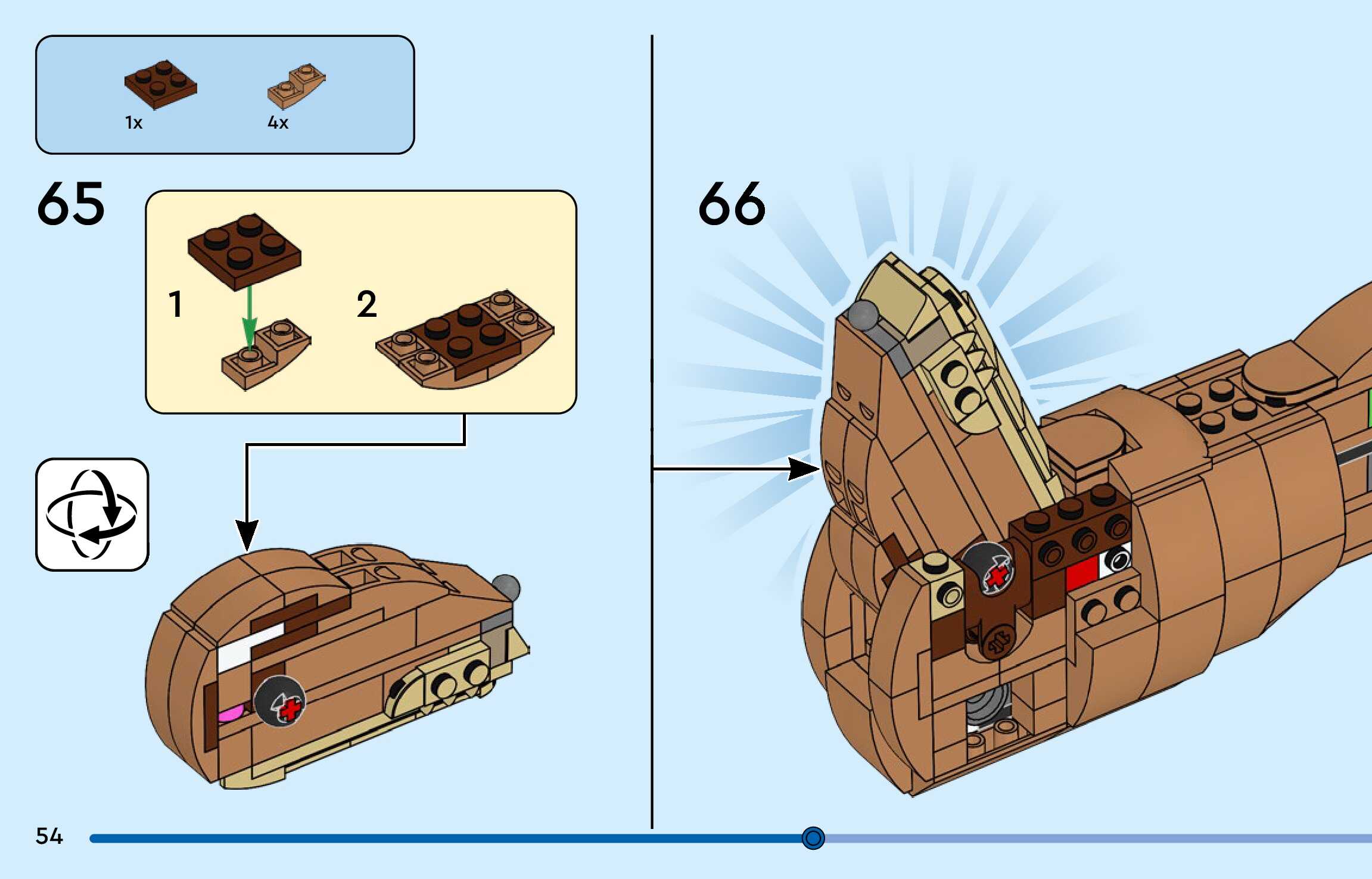 1x
4x

65

1

2

66

54