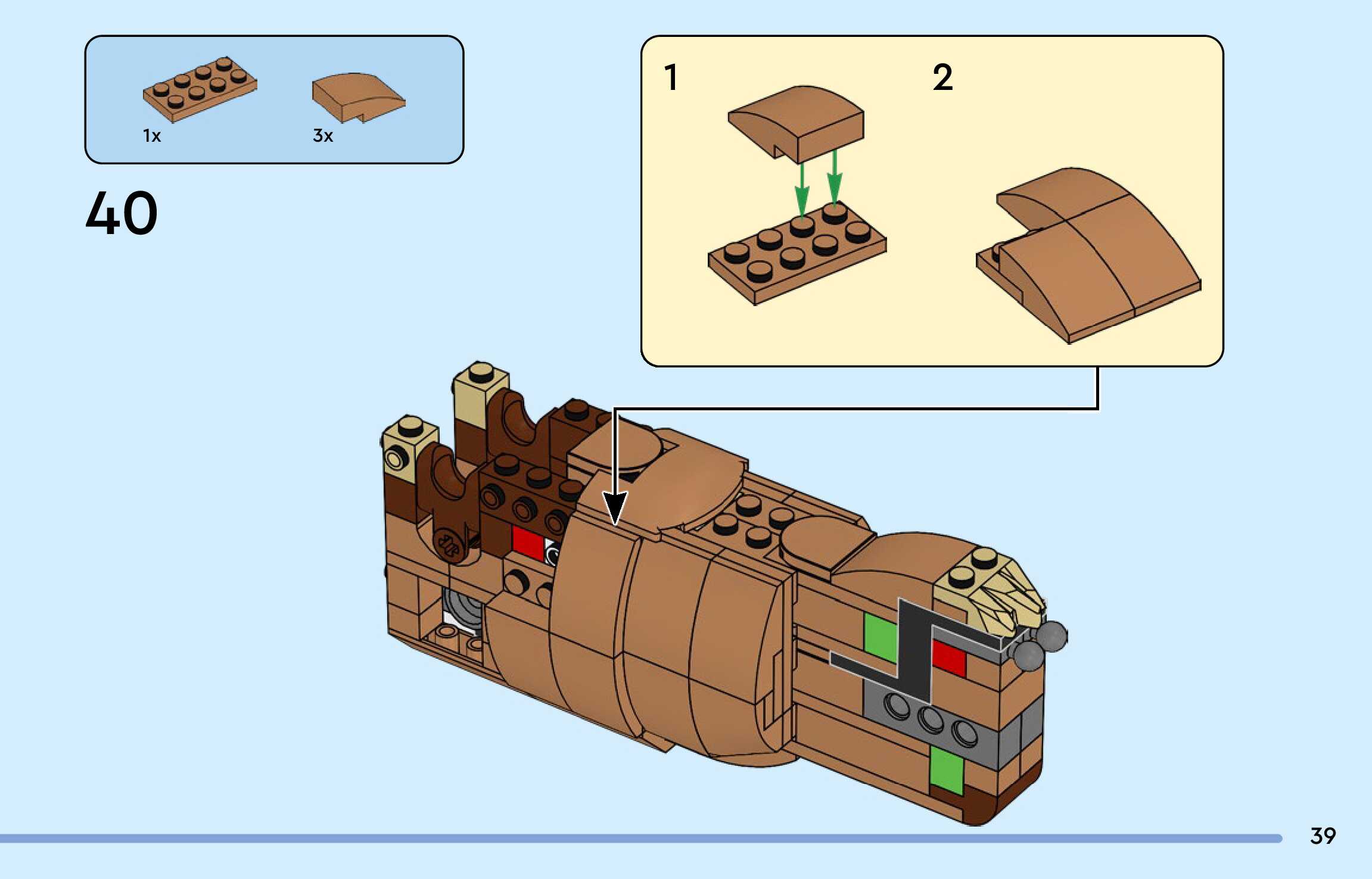 1x

3x

40

1

2

39