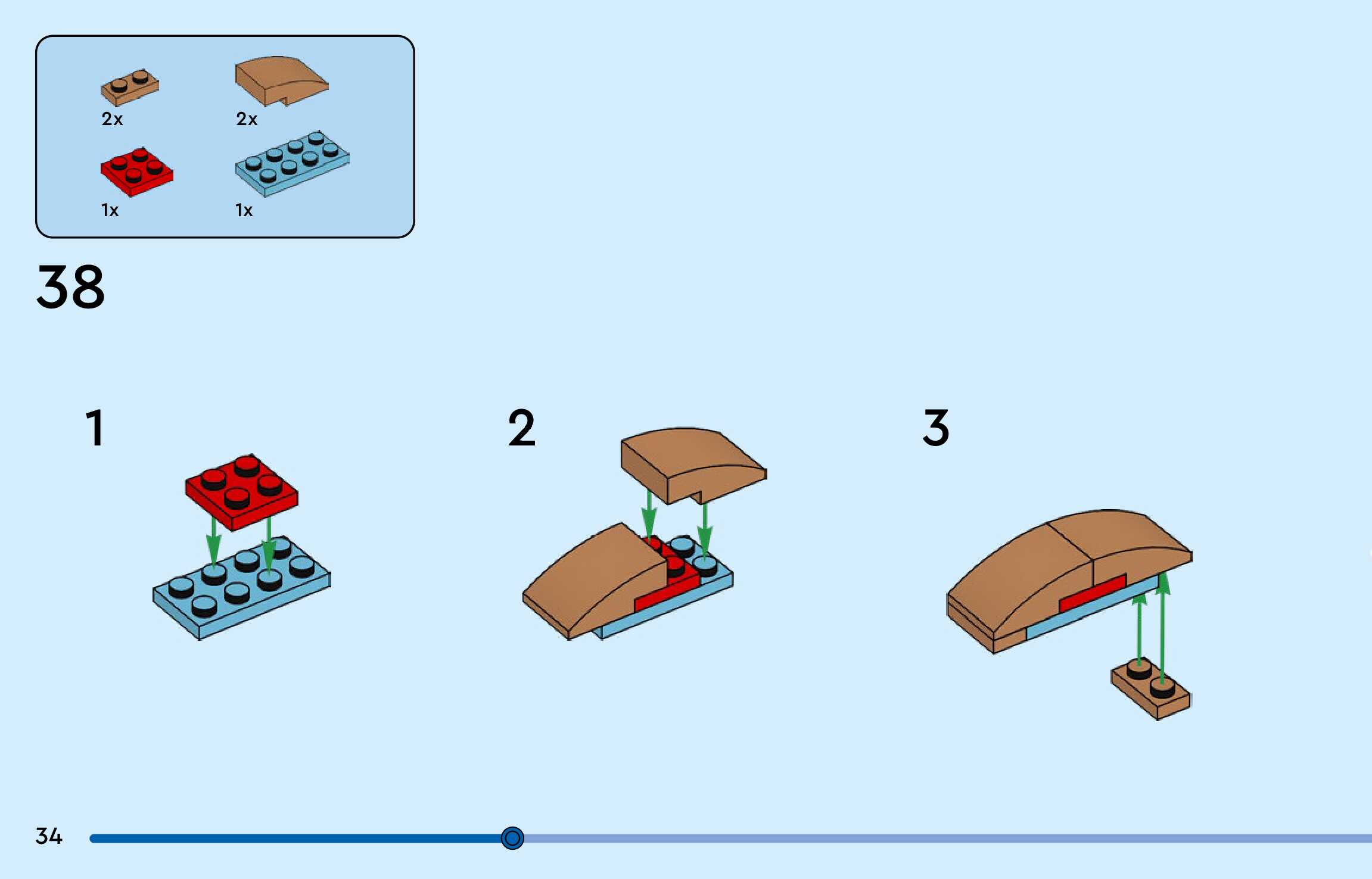 2x
2x
1x
1x

38

1

2

3

34