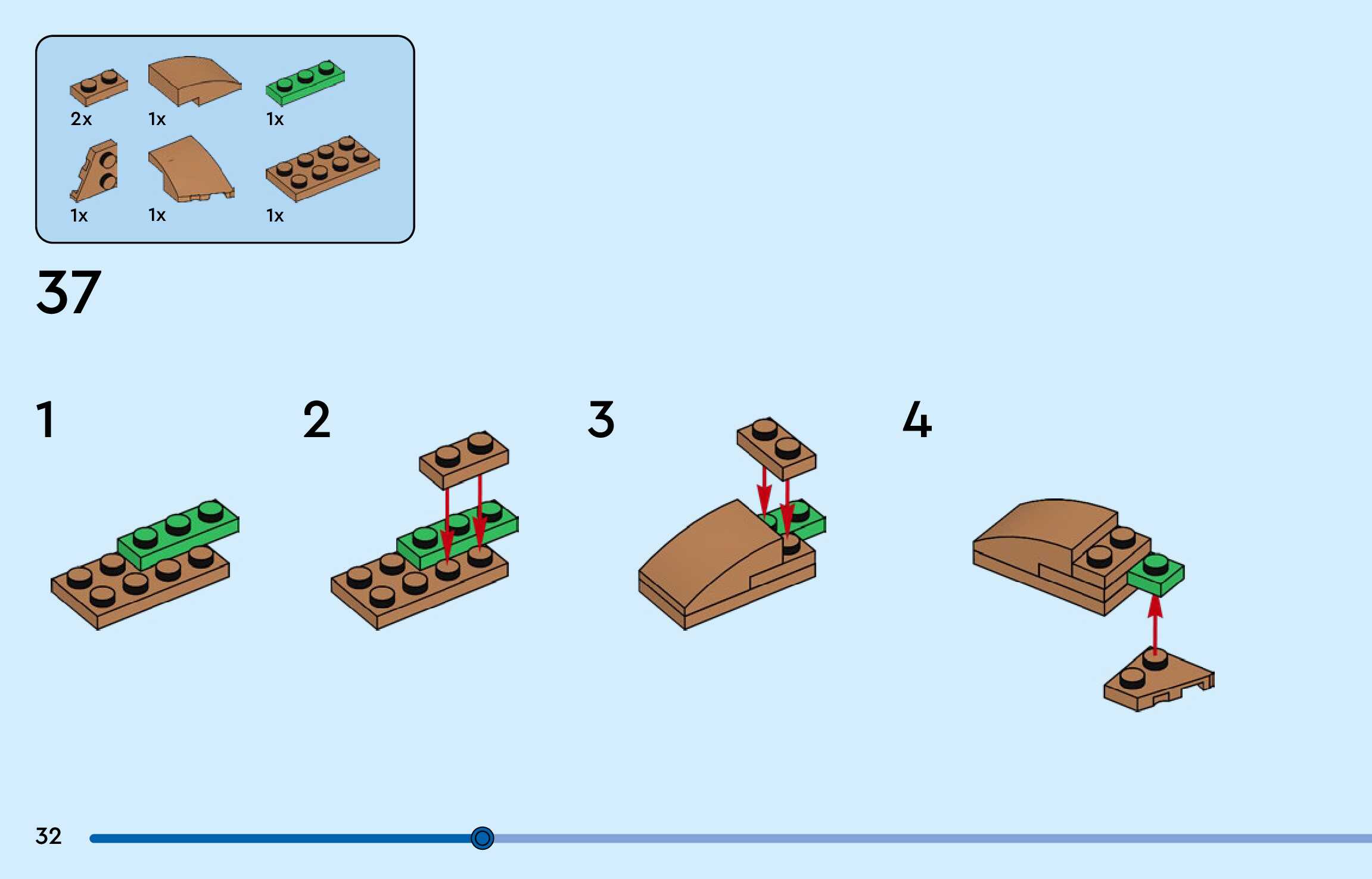 2x
1x
1x
1x
1x
1x

37

1

2

3

4

32