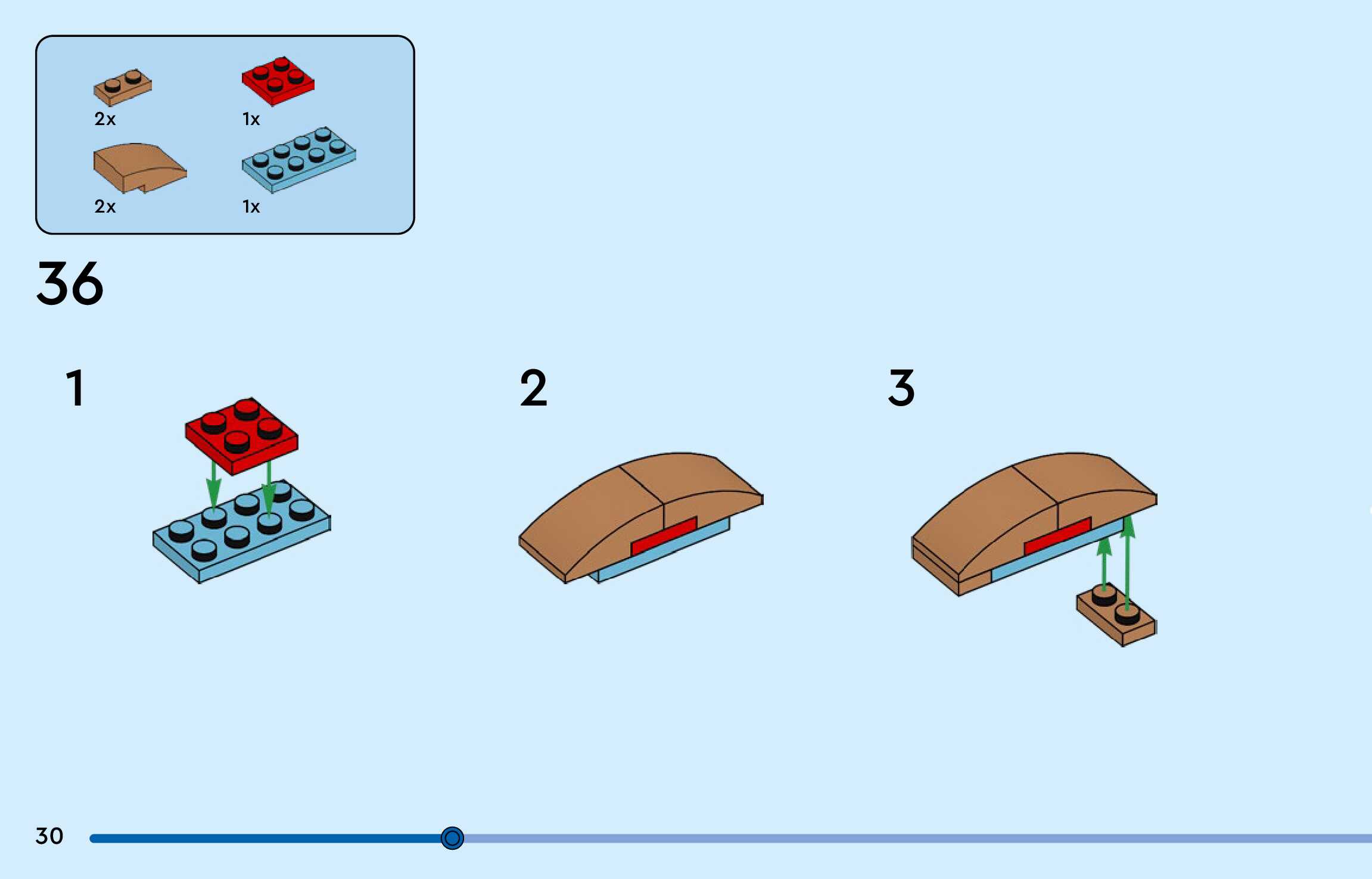 2x

1x

2x

1x

36

1

2

3

30