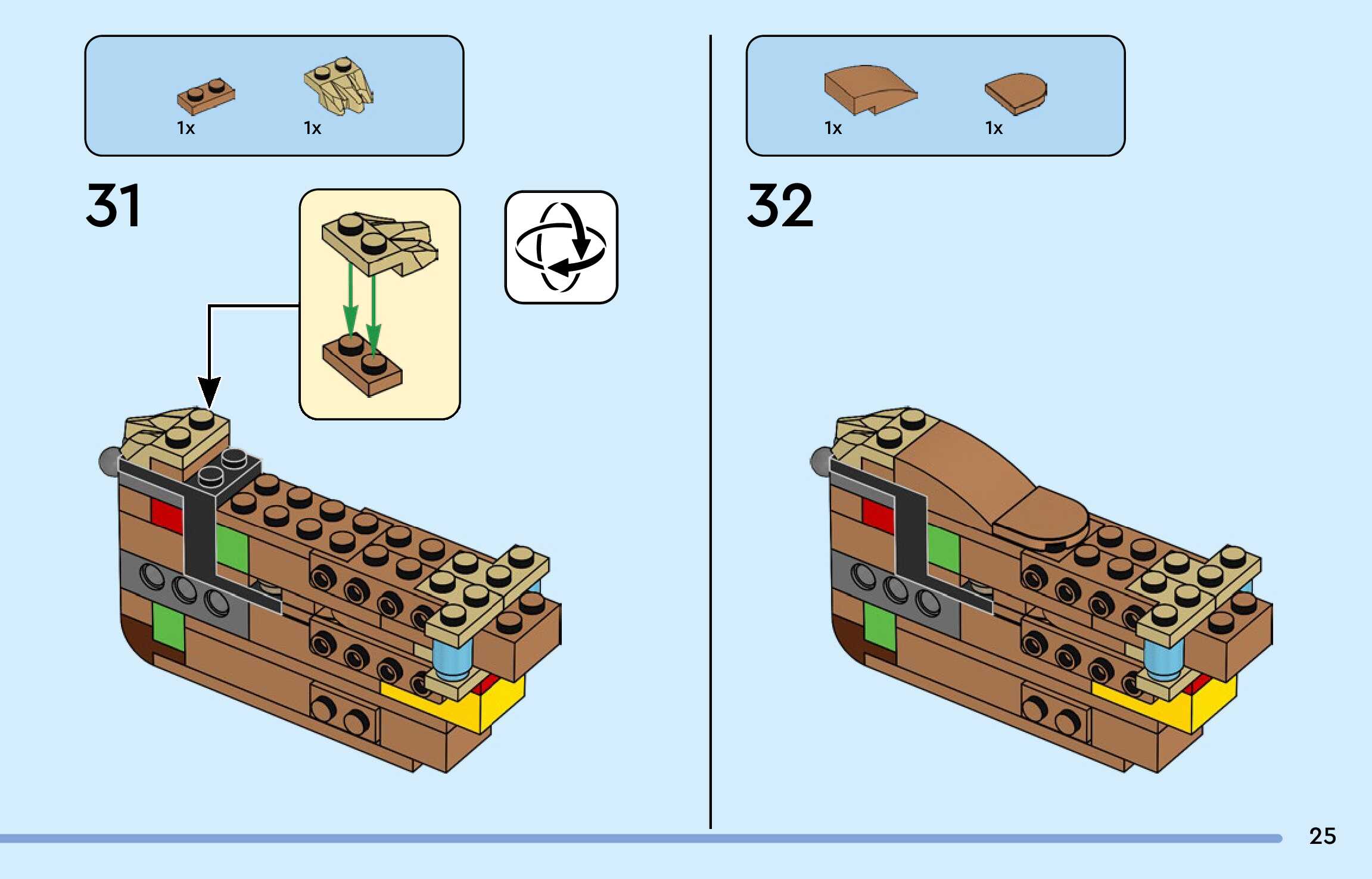 1x 1x

31

1x 1x

32

25