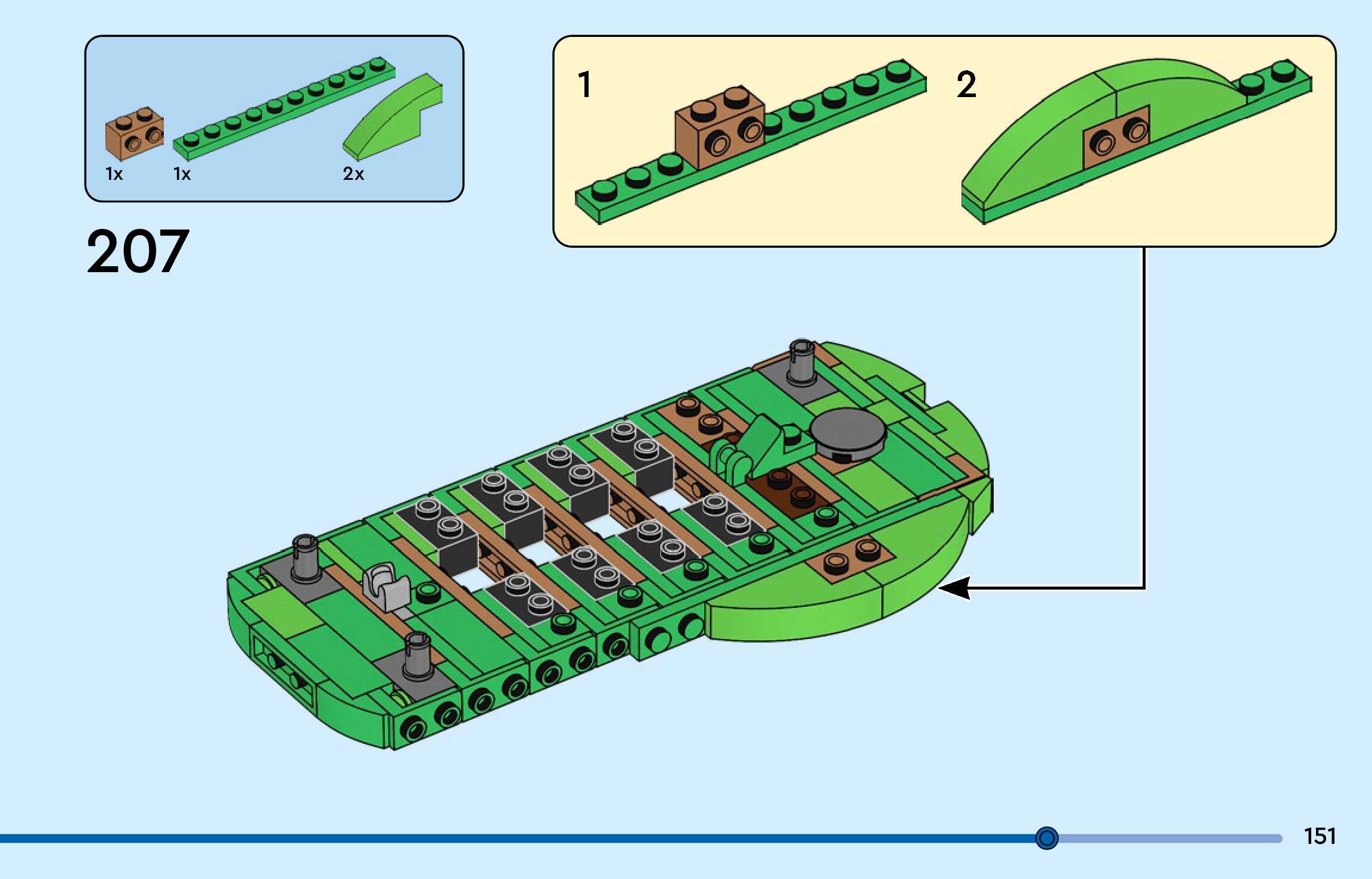 1x 1x 2x

207

1

2

151