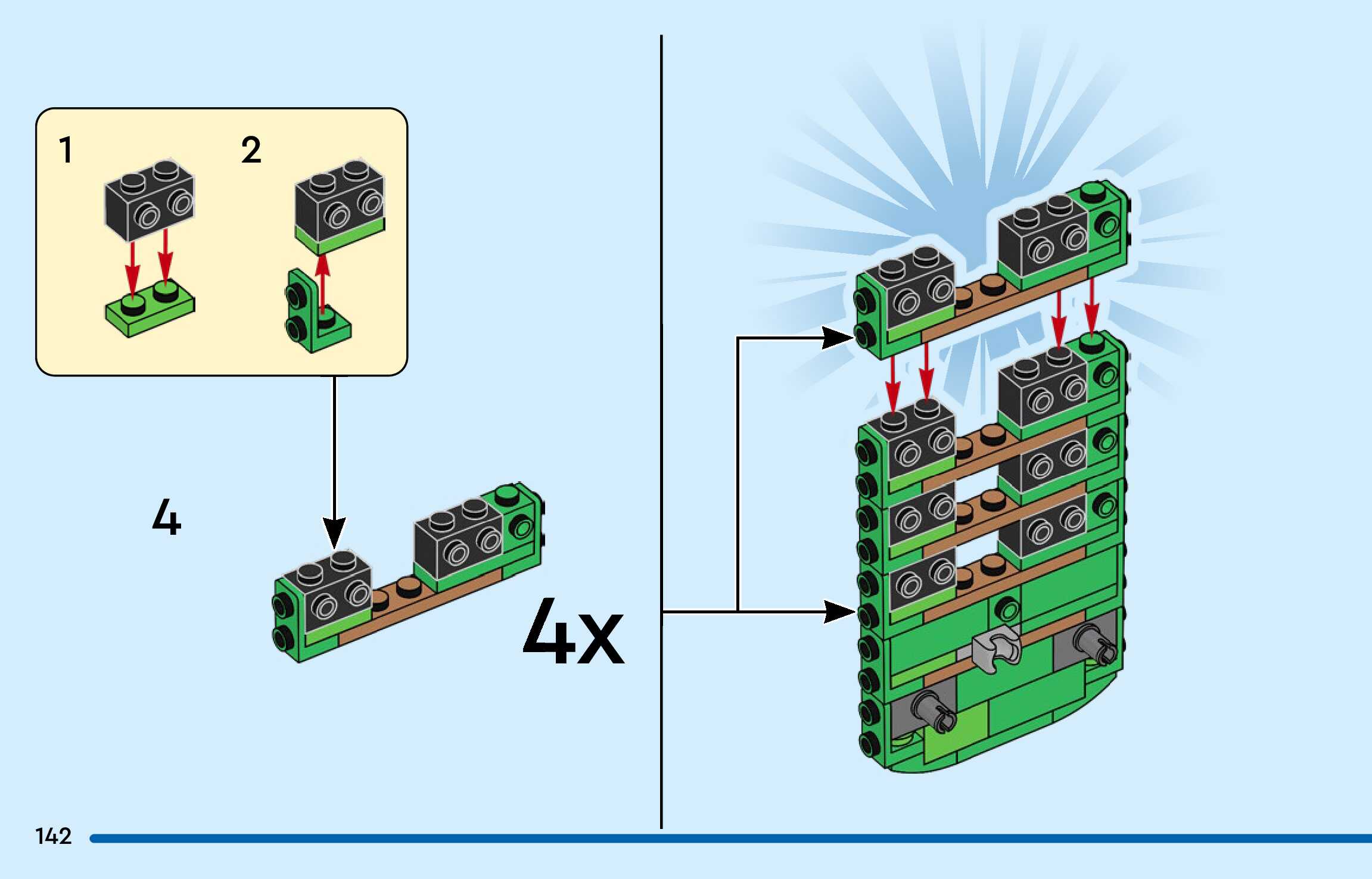 1

2

4

4x

142