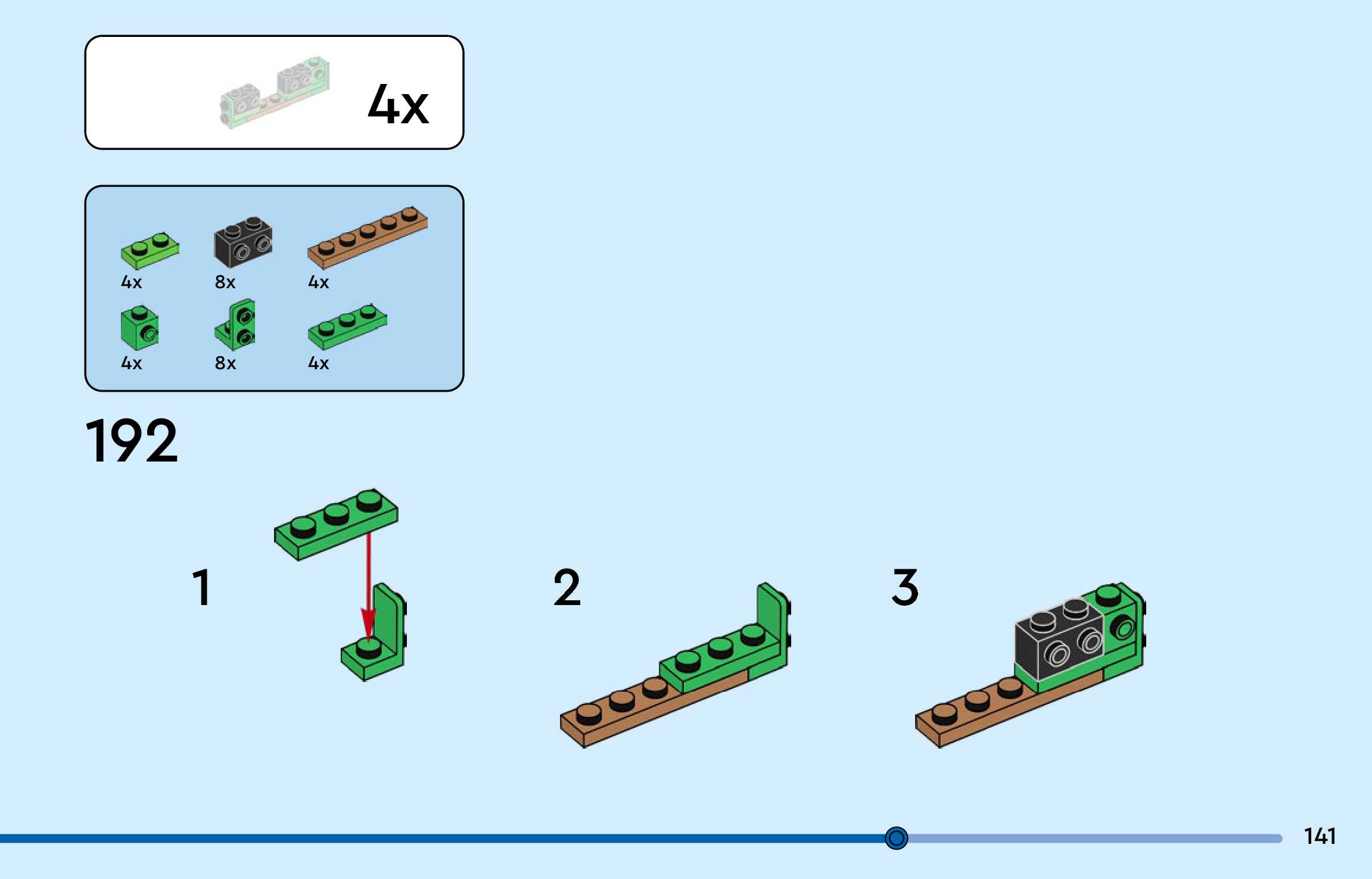 4x

4x 8x 4x
4x 8x 4x

192

1

2

3

141