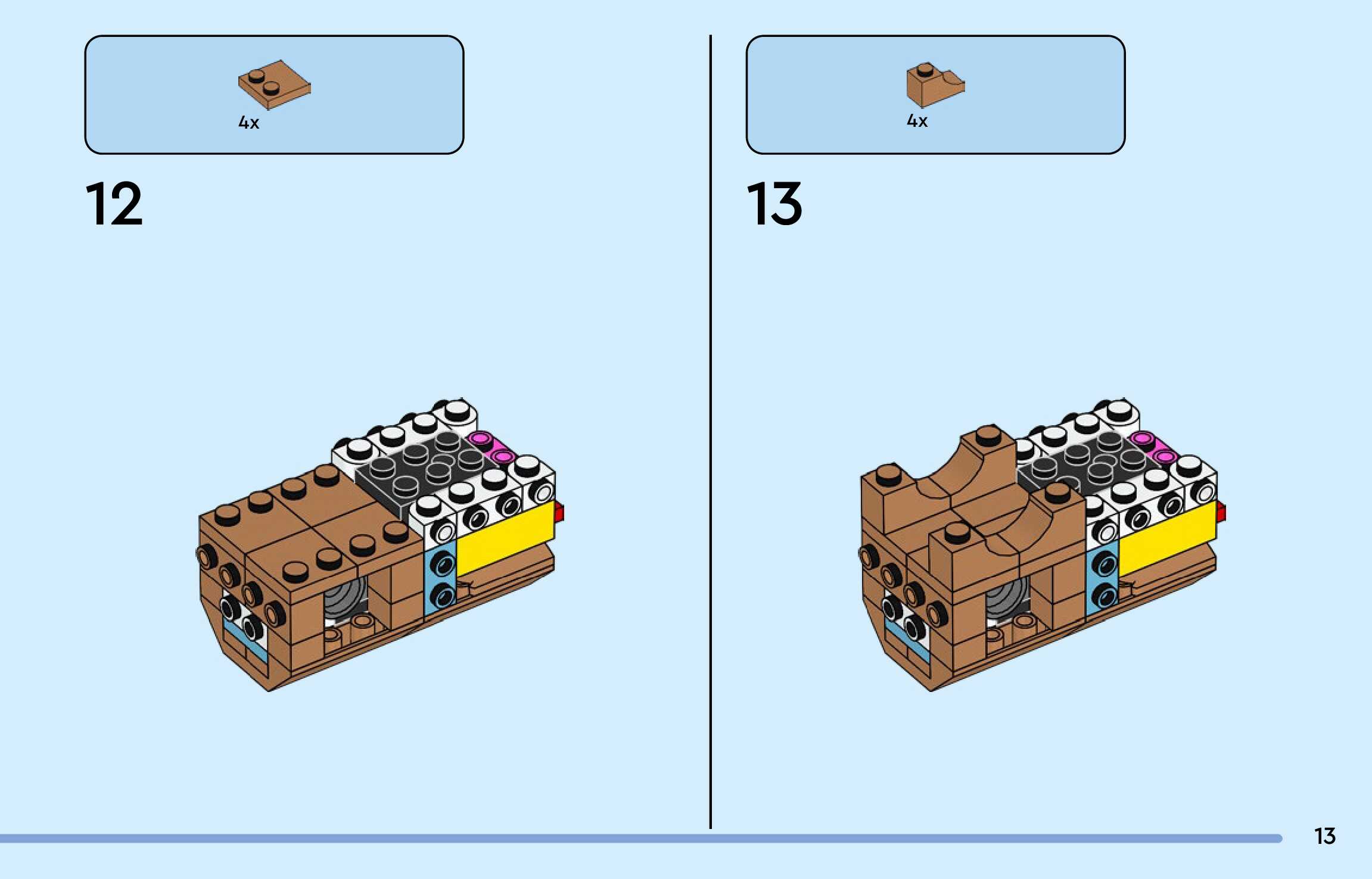 4x

12

4x

13

13