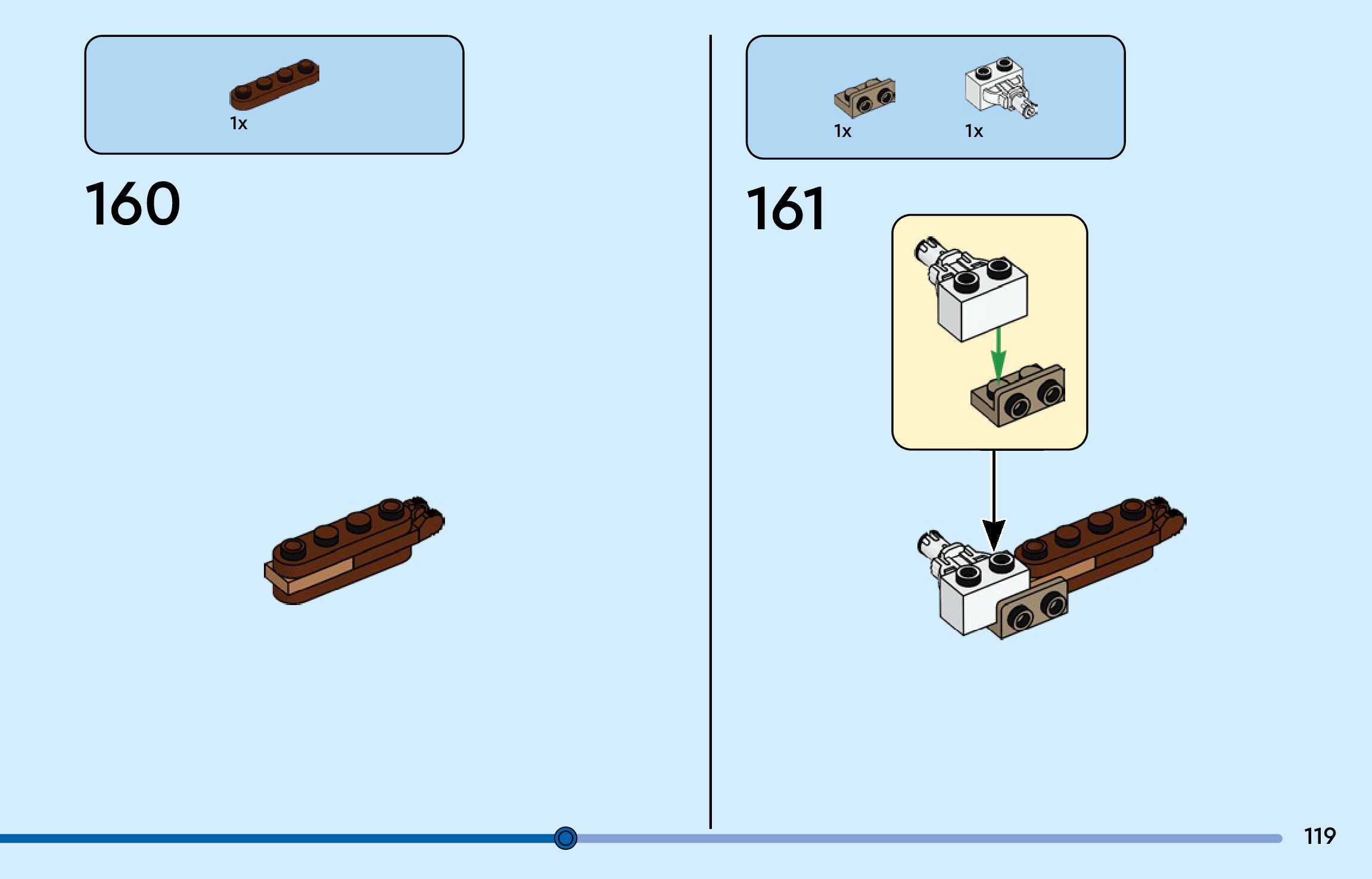 1x

160

1x

1x

161

119